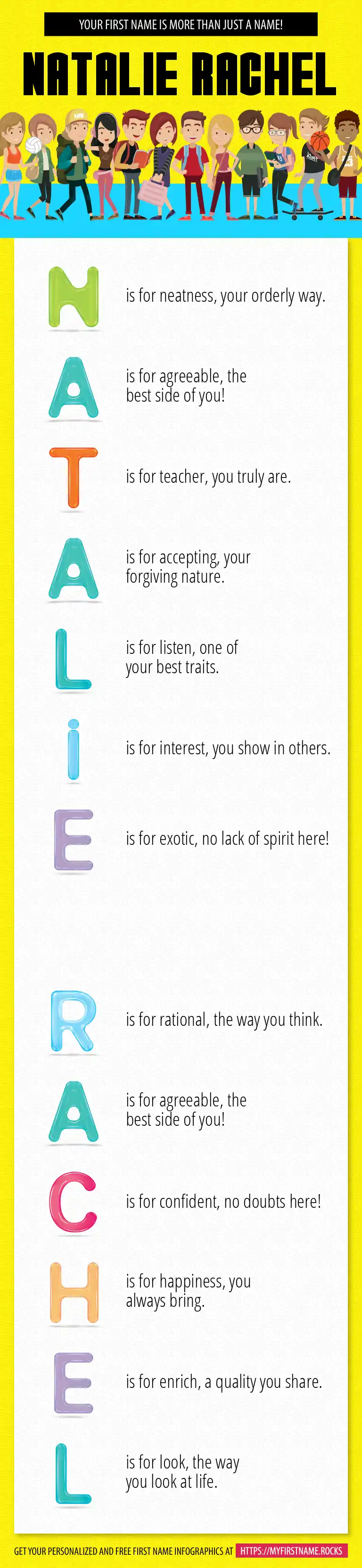 YOUR FIRST NAME IS MORE THAN JUST A NAME!

NATALIE RACHEL

N is for neatness, your orderly way.

A is for agreeable, the best side of you!

T is for teacher, you truly are.

A is for accepting, your forgiving nature.

L is for listen, one of your best traits.

I is for interest, you show in others.

E is for exotic, no lack of spirit here!

R is for rational, the way you think.

A is for agreeable, the best side of you!

C is for confident, no doubts here!

H is for happiness, you always bring.

E is for enrich, a quality you share.

L is for look, the way you look at life.

GET YOUR PERSONALIZED AND FREE FIRST NAME INFOGRAPHICS AT HTTPS://MYFIRSTNAME.ROCKS