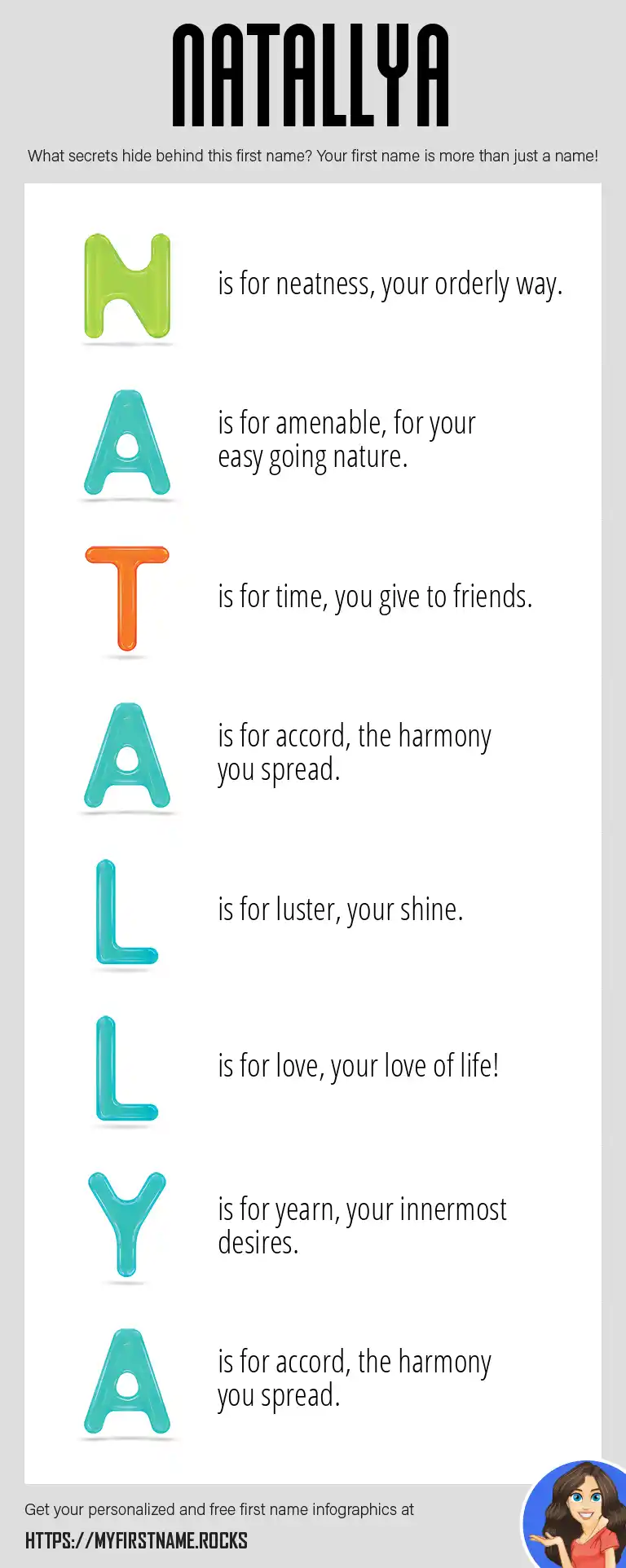 NATALLYA

What secrets hide behind this first name? Your first name is more than just a name!

N is for neatness, your orderly way.

A is for amenable, for your easy going nature.

T is for time, you give to friends.

A is for accord, the harmony you spread.

L is for luster, your shine.

L is for love, your love of life!

Y is for yearn, your innermost desires.

A is for accord, the harmony you spread.

Get your personalized and free first name infographics at

HTTPS://MYFIRSTNAME.ROCKS