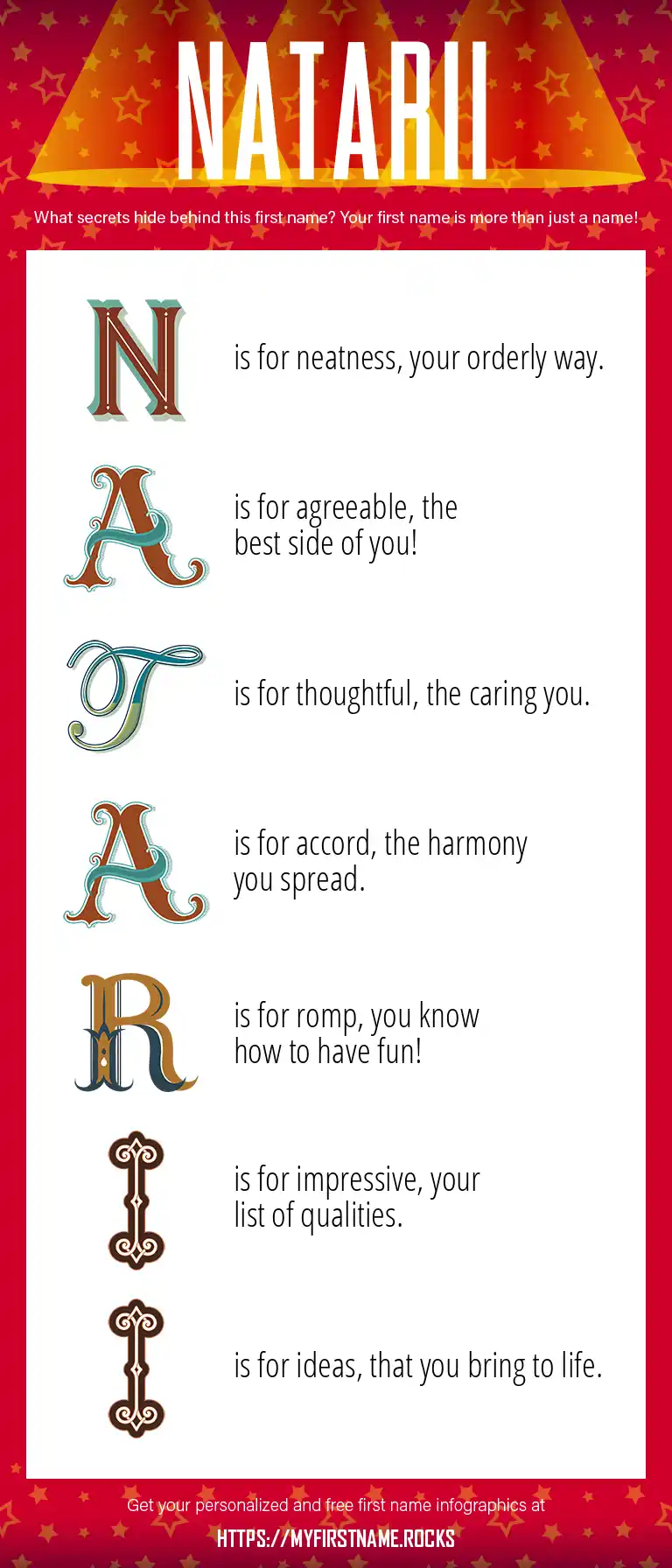 NATARII

What secrets hide behind this first name? Your first name is more than just a name!

N is for neatness, your orderly way.

A is for agreeable, the best side of you!

T is for thoughtful, the caring you.

A is for accord, the harmony you spread.

R is for romp, you know how to have fun!

I is for impressive, your list of qualities.

I is for ideas, that you bring to life.

Get your personalized and free first name infographics at

HTTPS://MYFIRSTNAME.ROCKS