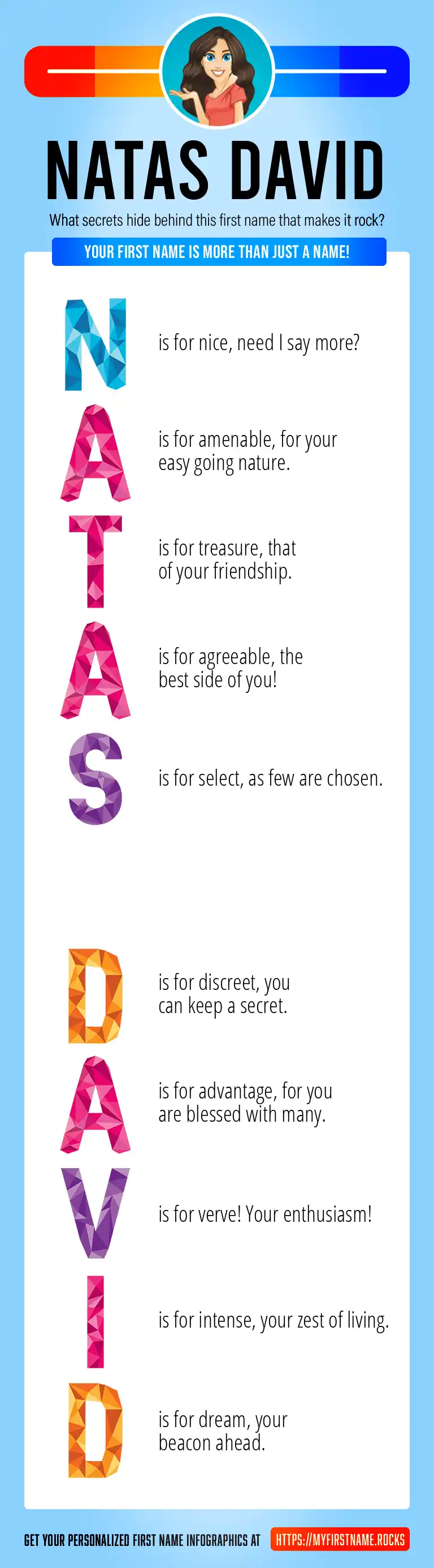 NATAS DAVID

What secrets hide behind this first name that makes it rock?

YOUR FIRST NAME IS MORE THAN JUST A NAME!

N is for nice, need I say more?

A is for amenable, for your easy going nature.

T is for treasure, that of your friendship.

A is for agreeable, the best side of you!

S is for select, as few are chosen.

D is for discreet, you can keep a secret.

A is for advantage, for you are blessed with many.

V is for verve! Your enthusiasm!

I is for intense, your zest of living.

D is for dream, your beacon ahead.

GET YOUR PERSONALIZED FIRST NAME INFOGRAPHICS AT HTTPS://MYFIRSTNAME.ROCKS