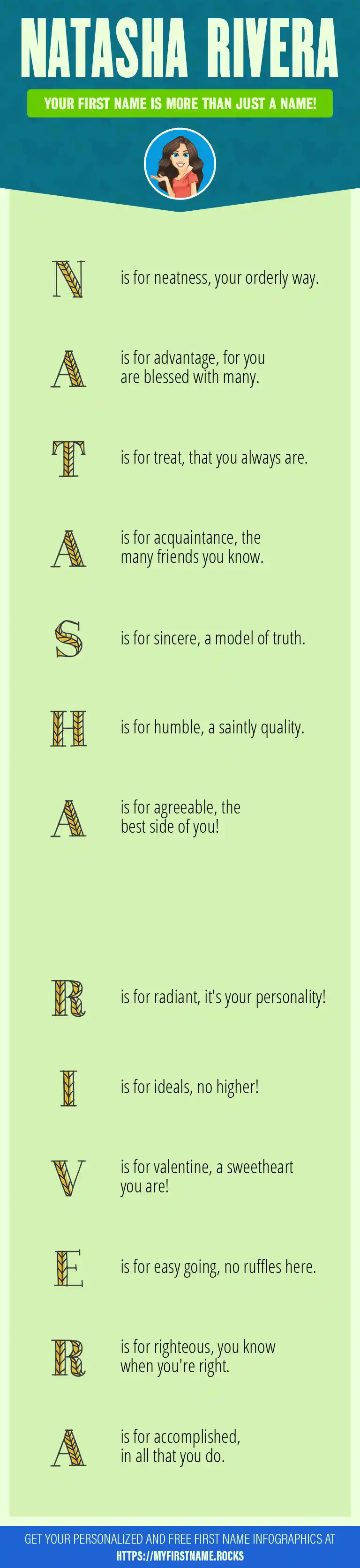 NATASHA RIVERA

YOUR FIRST NAME IS MORE THAN JUST A NAME!

N is for neatness, your orderly way.

A is for advantage, for you are blessed with many.

T is for treat, that you always are.

A is for acquaintance, the many friends you know.

S is for sincere, a model of truth.

H is for humble, a saintly quality.

A is for agreeable, the best side of you!

R is for radiant, it's your personality!

I is for ideals, no higher!

V is for valentine, a sweetheart you are!

E is for easy going, no ruffles here.

R is for righteous, you know when you're right.

A is for accomplished, in all that you do.

GET YOUR PERSONALIZED AND FREE FIRST NAME INFOGRAPHICS AT HTTPS://MYFIRSTNAME.ROCKS