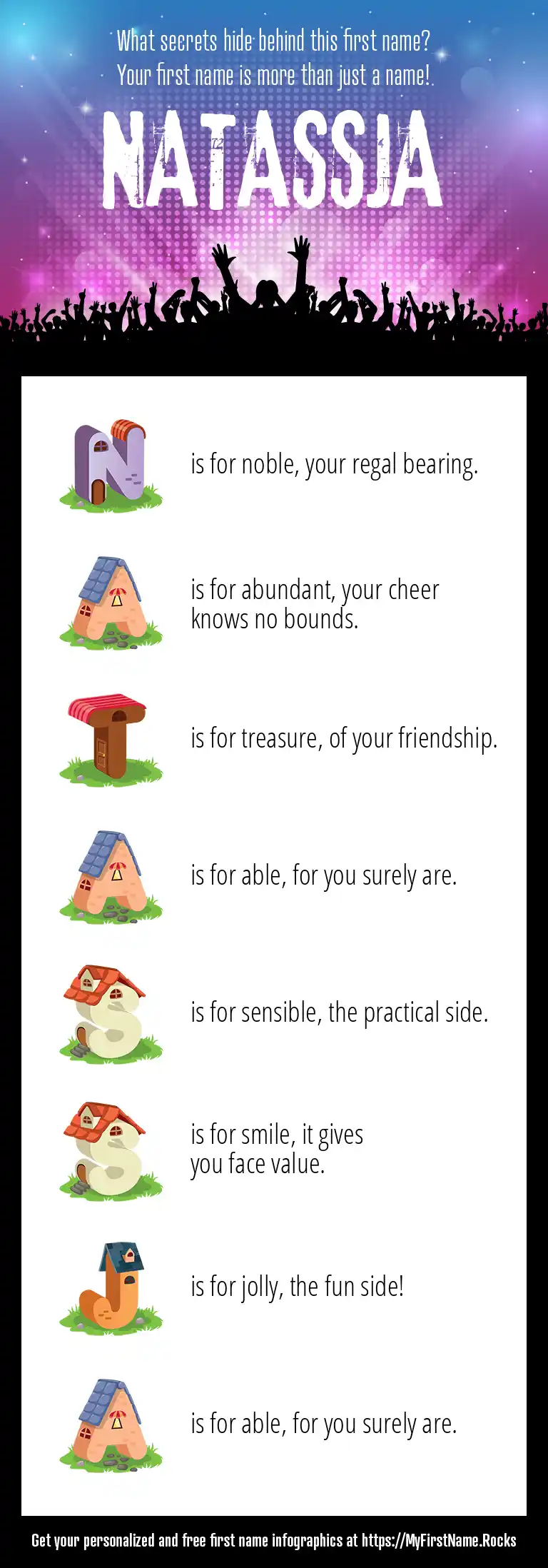 What secrets hide behind this first name?
Your first name is more than just a name!

NATASSJA

N is for noble, your regal bearing.

A is for abundant, your cheer knows no bounds.

T is for treasure, of your friendship.

A is for able, for you surely are.

S is for sensible, the practical side.

S is for smile, it gives you face value.

J is for jolly, the fun side!

A is for able, for you surely are.

Get your personalized and free first name infographics at https://MyFirstName.Rocks