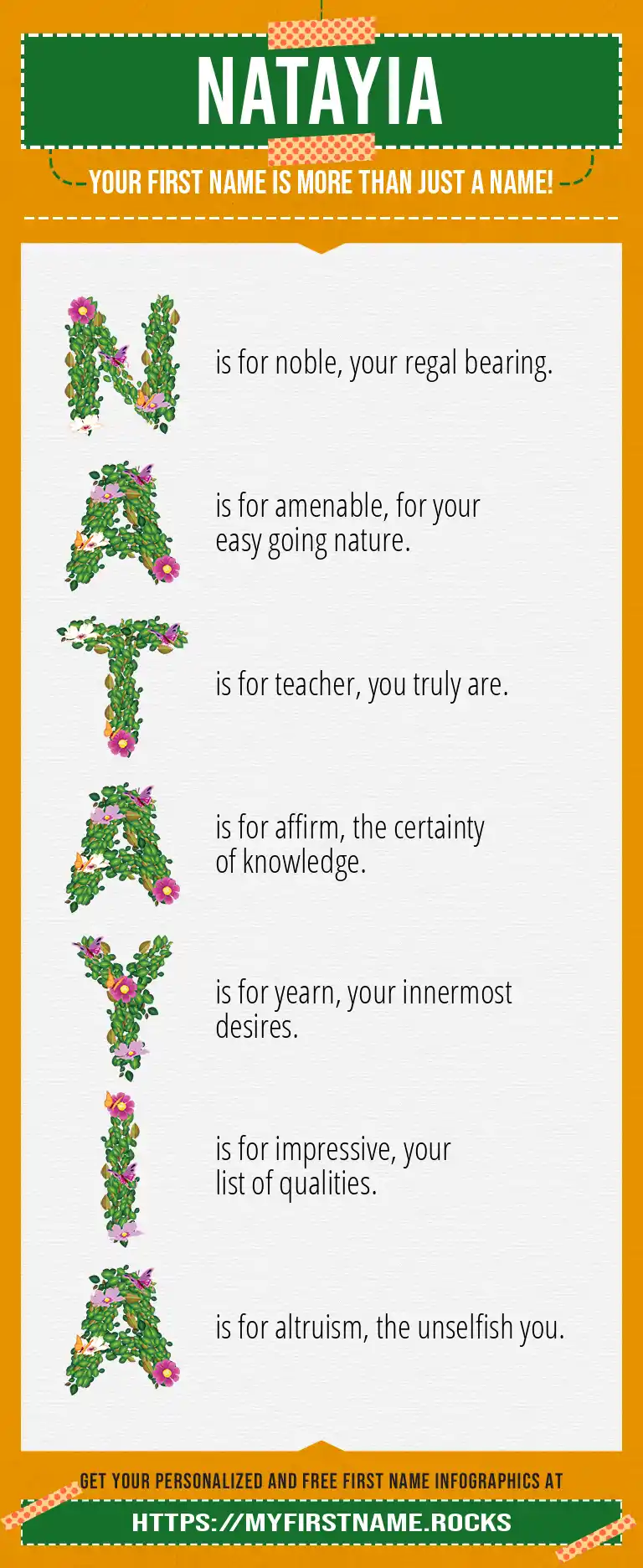 NATAYIA

YOUR FIRST NAME IS MORE THAN JUST A NAME!

N is for noble, your regal bearing.

A is for amenable, for your easy going nature.

T is for teacher, you truly are.

A is for affirm, the certainty of knowledge.

Y is for yearn, your innermost desires.

I is for impressive, your list of qualities.

A is for altruism, the unselfish you.

GET YOUR PERSONALIZED AND FREE FIRST NAME INFOGRAPHICS AT

HTTPS://MYFIRSTNAME.ROCKS