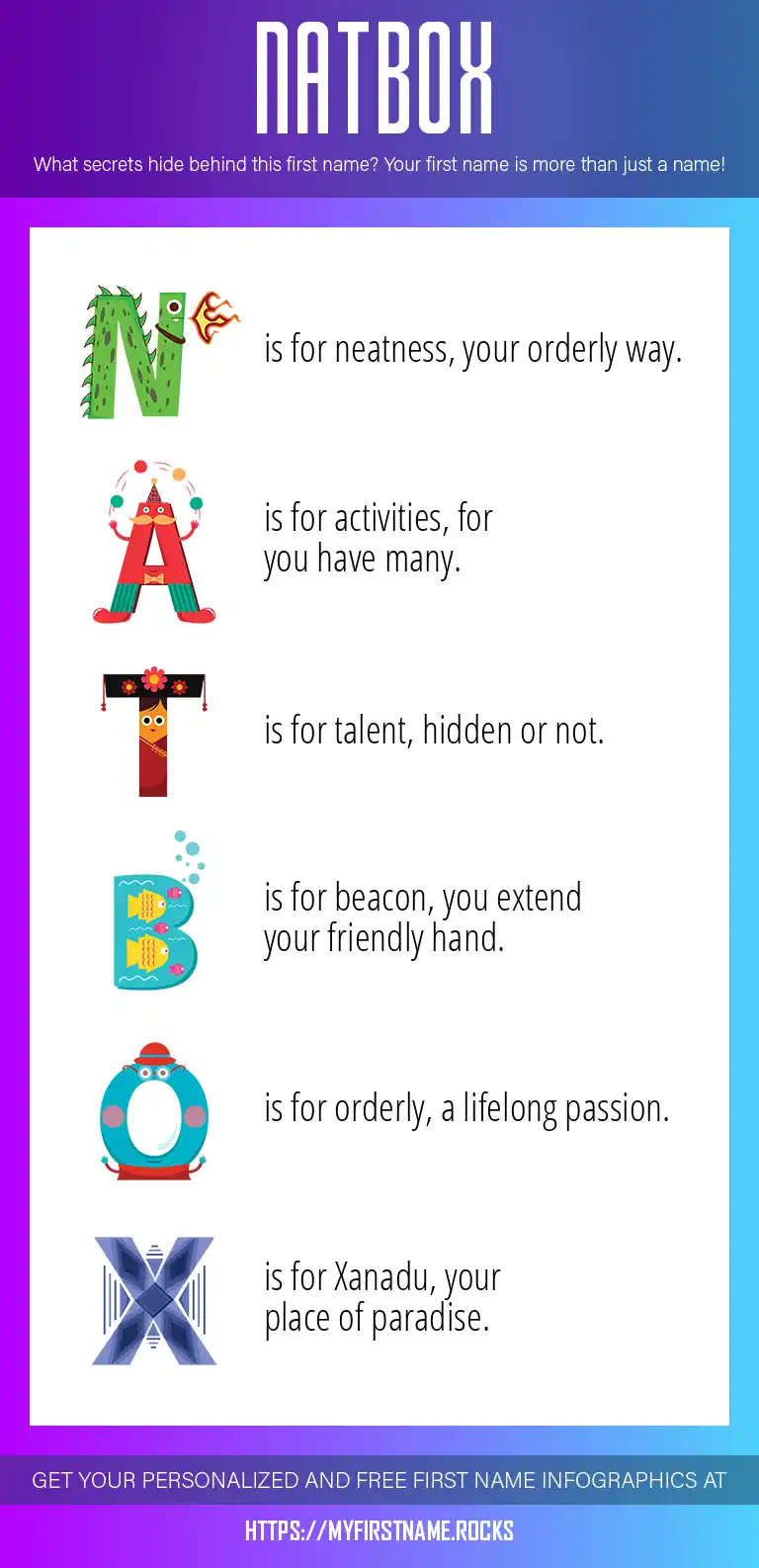 NATBOX

What secrets hide behind this first name? Your first name is more than just a name!

N is for neatness, your orderly way.

A is for activities, for you have many.

T is for talent, hidden or not.

B is for beacon, you extend your friendly hand.

O is for orderly, a lifelong passion.

X is for Xanadu, your place of paradise.

GET YOUR PERSONALIZED AND FREE FIRST NAME INFOGRAPHICS AT

HTTPS://MYFIRSTNAME.ROCKS