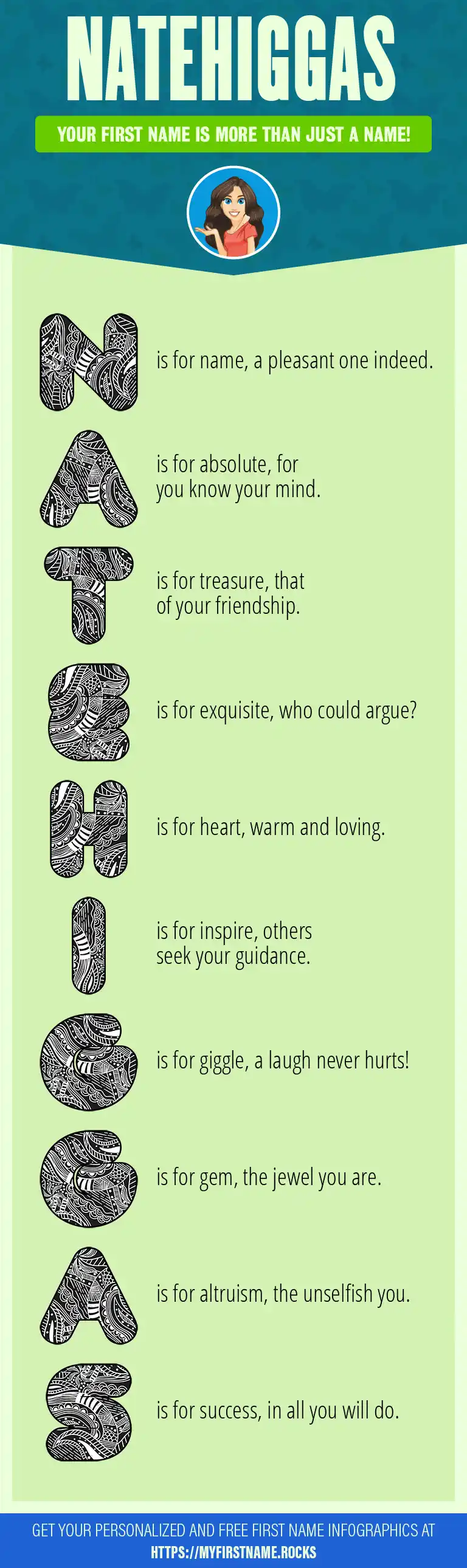 NATEHIGGAS

YOUR FIRST NAME IS MORE THAN JUST A NAME!

N is for name, a pleasant one indeed.

A is for absolute, for you know your mind.

T is for treasure, that of your friendship.

E is for exquisite, who could argue?

H is for heart, warm and loving.

I is for inspire, others seek your guidance.

G is for giggle, a laugh never hurts!

G is for gem, the jewel you are.

A is for altruism, the unselfish you.

S is for success, in all you will do.

GET YOUR PERSONALIZED AND FREE FIRST NAME INFOGRAPHICS AT HTTPS://MYFIRSTNAME.ROCKS