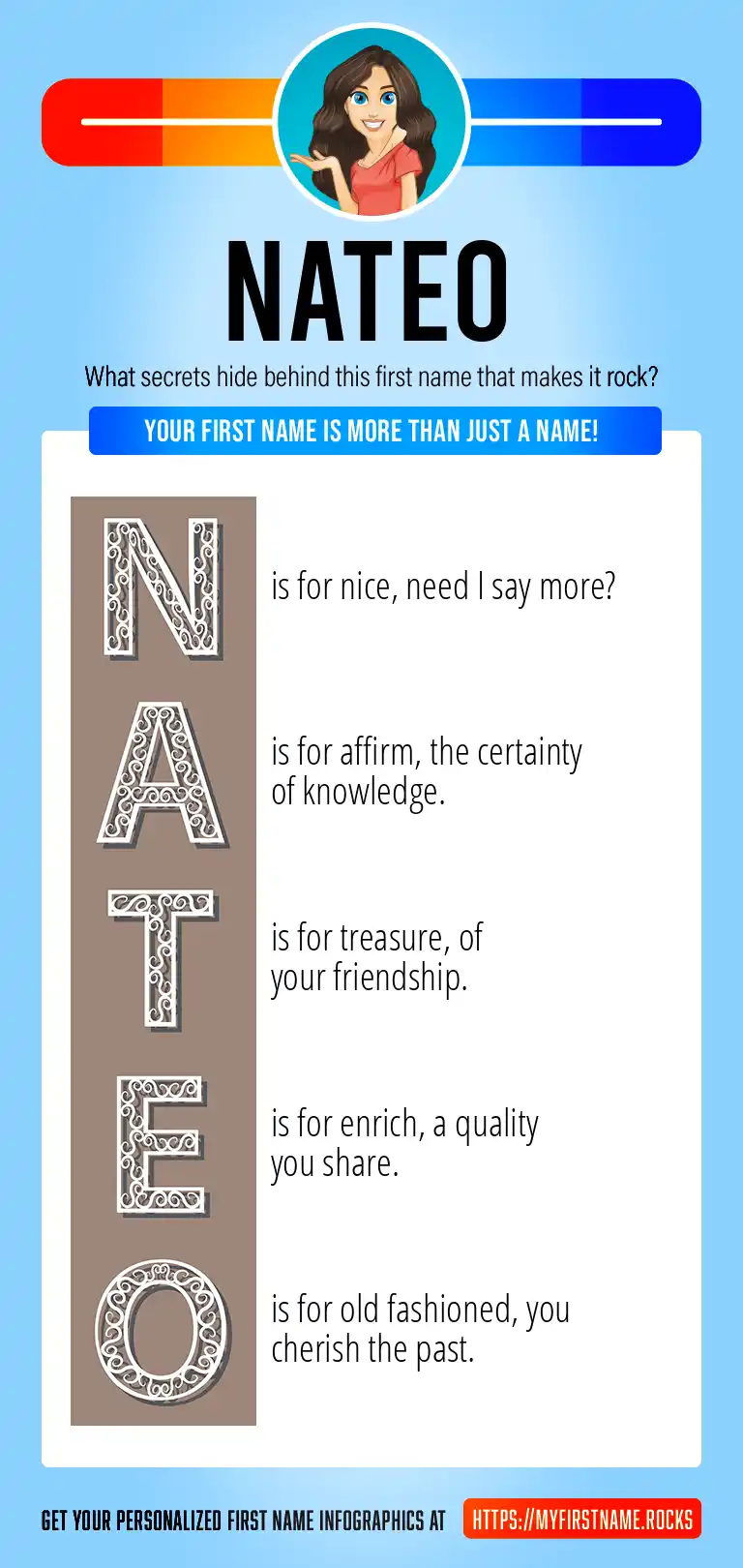 NATEO

What secrets hide behind this first name that makes it rock?

YOUR FIRST NAME IS MORE THAN JUST A NAME!

N is for nice, need I say more?

A is for affirm, the certainty of knowledge.

T is for treasure, of your friendship.

E is for enrich, a quality you share.

O is for old fashioned, you cherish the past.

GET YOUR PERSONALIZED FIRST NAME INFOGRAPHICS AT HTTPS://MYFIRSTNAME.ROCKS