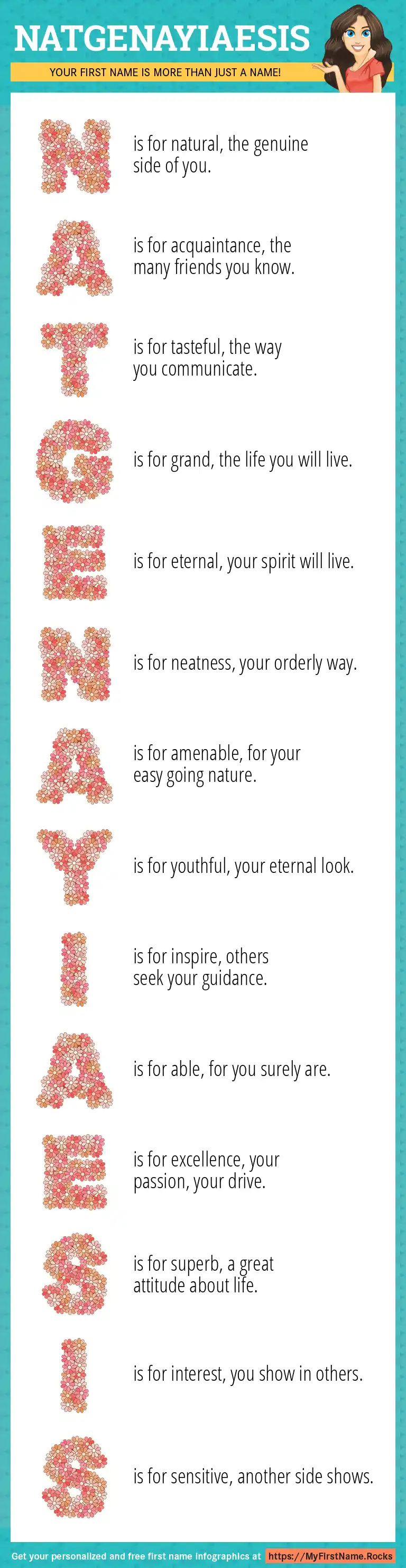 NATGENAYIAESIS

YOUR FIRST NAME IS MORE THAN JUST A NAME!

N is for natural, the genuine side of you.

A is for acquaintance, the many friends you know.

T is for tasteful, the way you communicate.

G is for grand, the life you will live.

E is for eternal, your spirit will live.

N is for neatness, your orderly way.

A is for amenable, for your easy going nature.

Y is for youthful, your eternal look.

I is for inspire, others seek your guidance.

A is for able, for you surely are.

E is for excellence, your passion, your drive.

S is for superb, a great attitude about life.

I is for interest, you show in others.

S is for sensitive, another side shows.

Get your personalized and free first name infographics at https://MyFirstName.Rocks