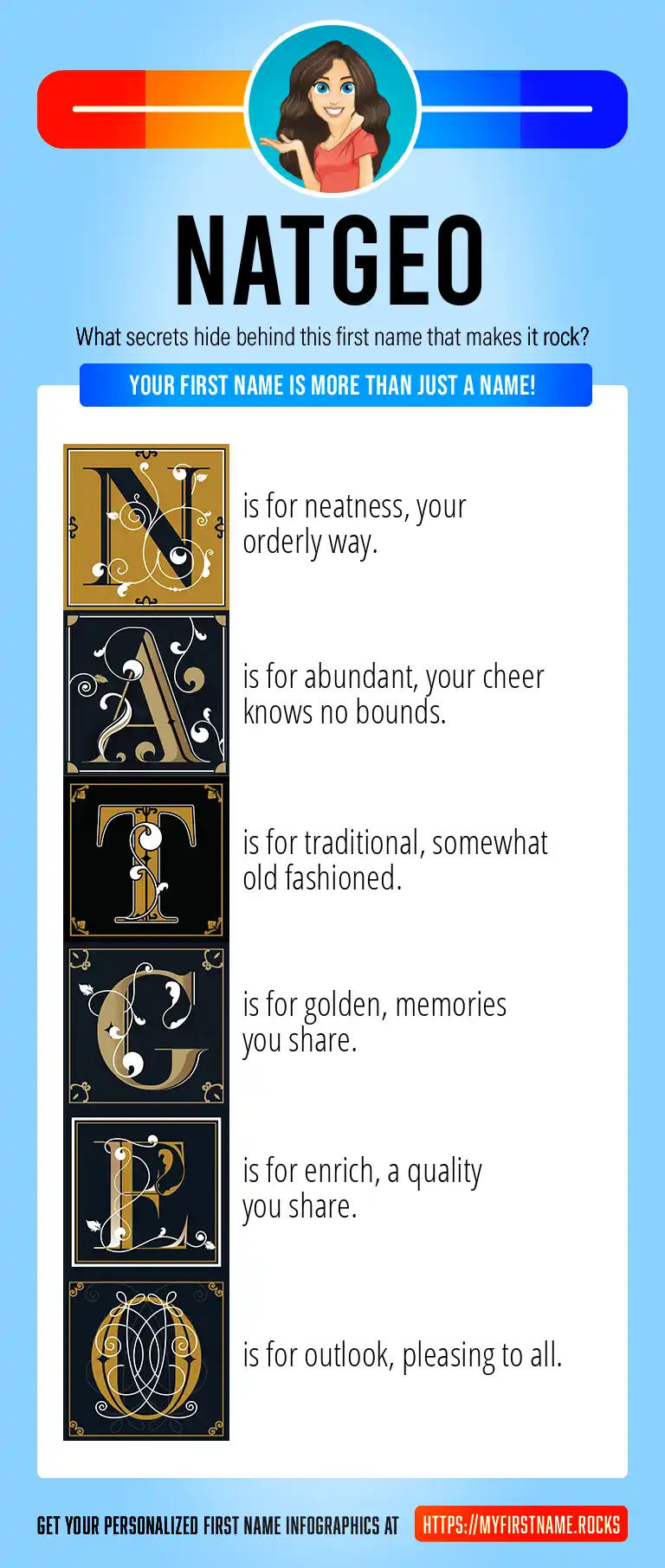 NATGEO

What secrets hide behind this first name that makes it rock?

YOUR FIRST NAME IS MORE THAN JUST A NAME!

N is for neatness, your orderly way.

A is for abundant, your cheer knows no bounds.

T is for traditional, somewhat old fashioned.

G is for golden, memories you share.

E is for enrich, a quality you share.

O is for outlook, pleasing to all.

GET YOUR PERSONALIZED FIRST NAME INFOGRAPHICS AT HTTPS://MYFIRSTNAME.ROCKS