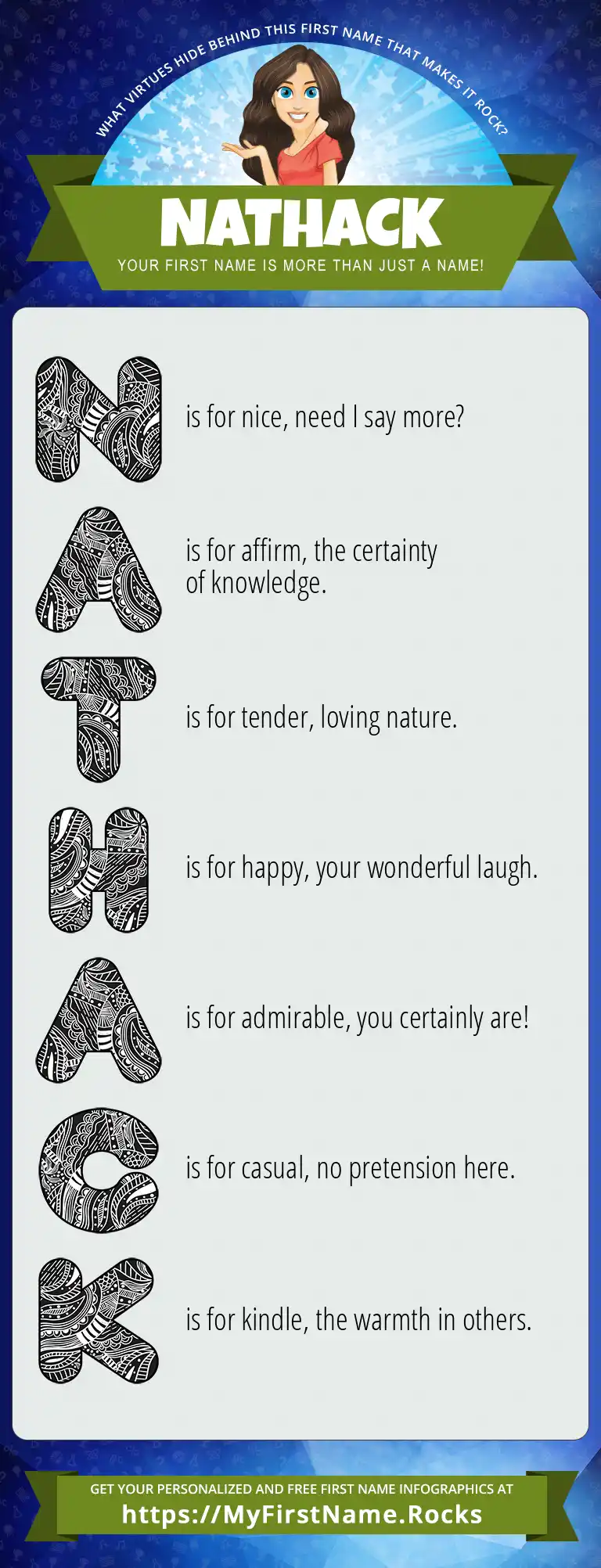 WHAT VIRTUES HIDE BEHIND THIS FIRST NAME THAT MAKES IT ROCK?

NATHACK

YOUR FIRST NAME IS MORE THAN JUST A NAME!

N is for nice, need I say more?

A is for affirm, the certainty of knowledge.

T is for tender, loving nature.

H is for happy, your wonderful laugh.

A is for admirable, you certainly are!

C is for casual, no pretension here.

K is for kindle, the warmth in others.

GET YOUR PERSONALIZED AND FREE FIRST NAME INFOGRAPHICS AT

https://MyFirstName.Rocks