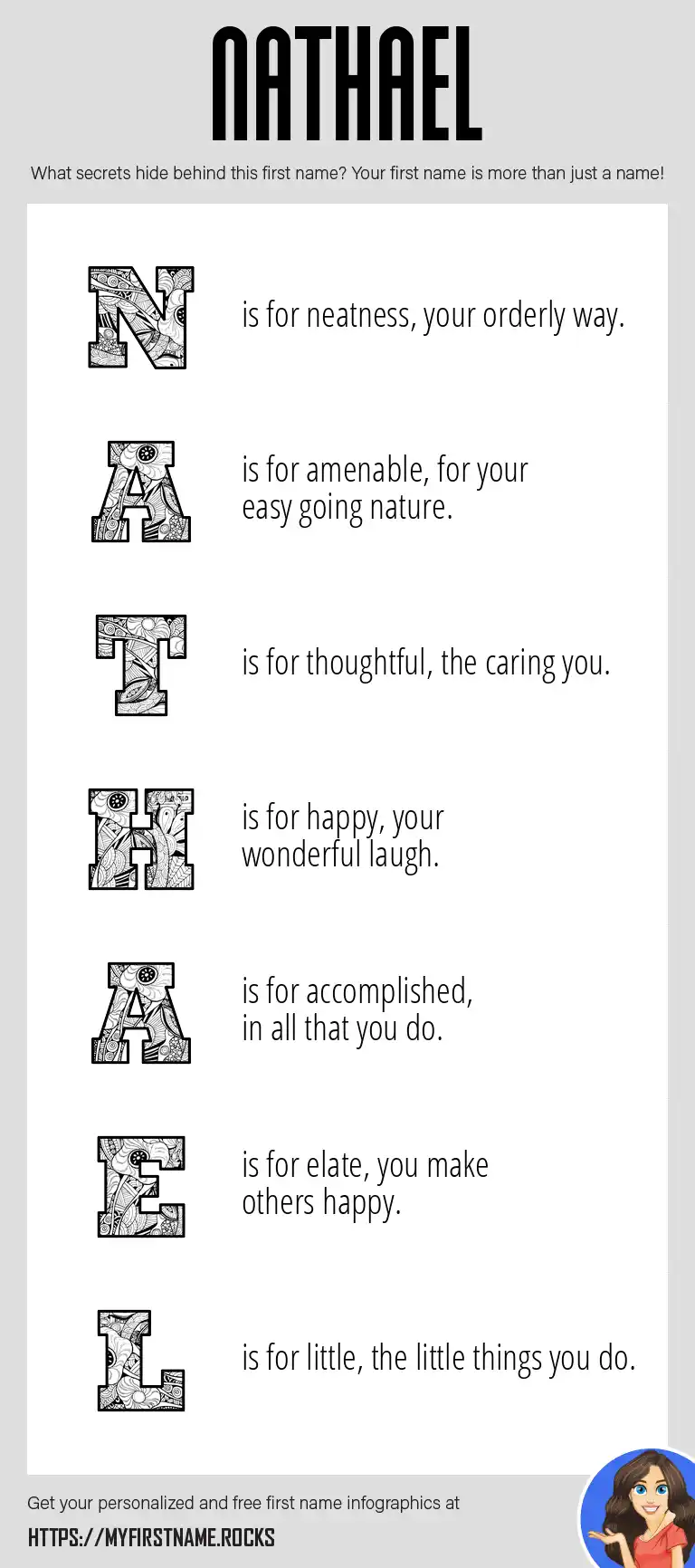 NATHAEL

What secrets hide behind this first name? Your first name is more than just a name!

N is for neatness, your orderly way.

A is for amenable, for your easy going nature.

T is for thoughtful, the caring you.

H is for happy, your wonderful laugh.

A is for accomplished, in all that you do.

E is for elate, you make others happy.

L is for little, the little things you do.

Get your personalized and free first name infographics at
HTTPS://MYFIRSTNAME.ROCKS