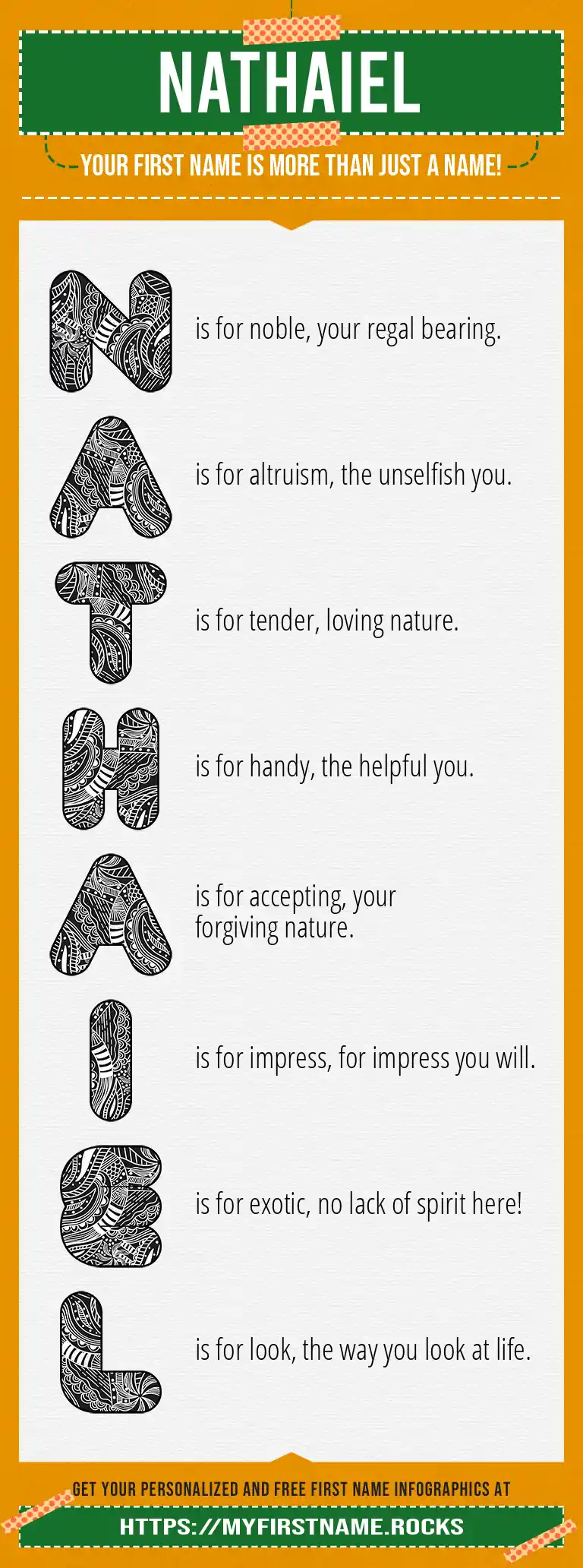 NATHAIEL

YOUR FIRST NAME IS MORE THAN JUST A NAME!

N is for noble, your regal bearing.

A is for altruism, the unselfish you.

T is for tender, loving nature.

H is for handy, the helpful you.

A is for accepting, your forgiving nature.

I is for impress, for impress you will.

E is for exotic, no lack of spirit here!

L is for look, the way you look at life.

GET YOUR PERSONALIZED AND FREE FIRST NAME INFOGRAPHICS AT

HTTPS://MYFIRSTNAME.ROCKS