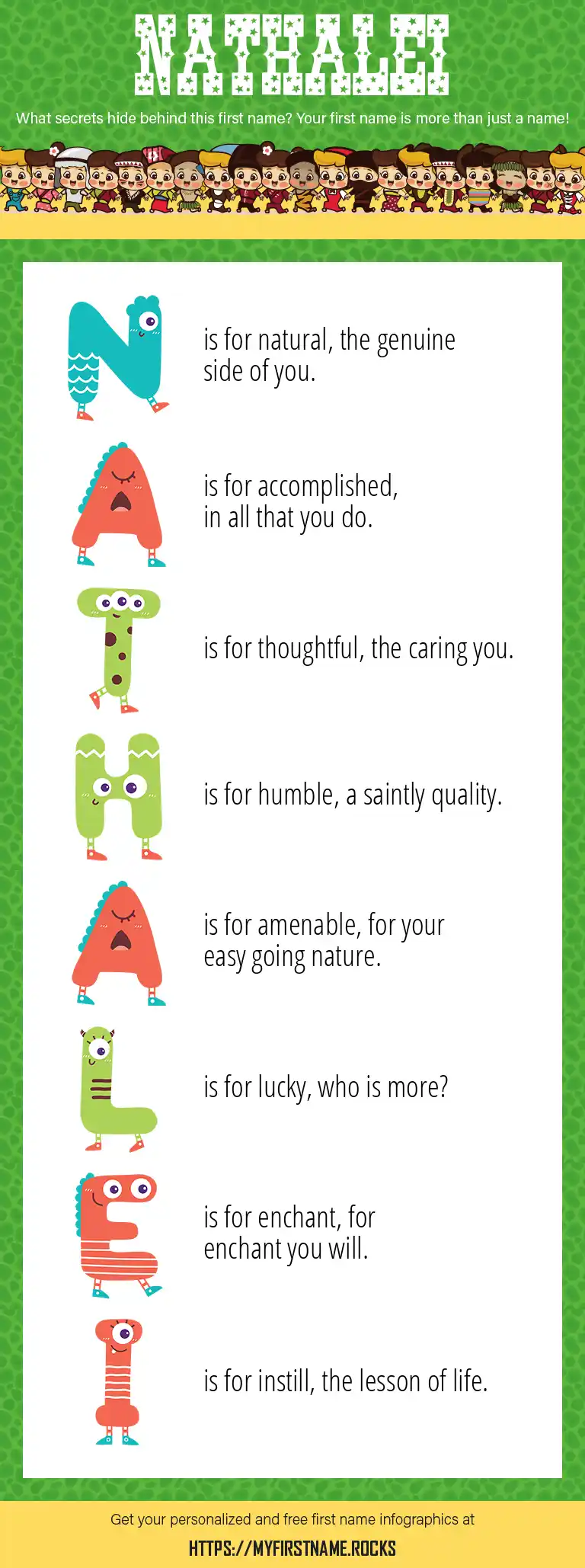 NATHALEI

What secrets hide behind this first name? Your first name is more than just a name!

N is for natural, the genuine side of you.

A is for accomplished, in all that you do.

T is for thoughtful, the caring you.

H is for humble, a saintly quality.

A is for amenable, for your easy going nature.

L is for lucky, who is more?

E is for enchant, for enchant you will.

I is for instill, the lesson of life.

Get your personalized and free first name infographics at

HTTPS://MYFIRSTNAME.ROCKS