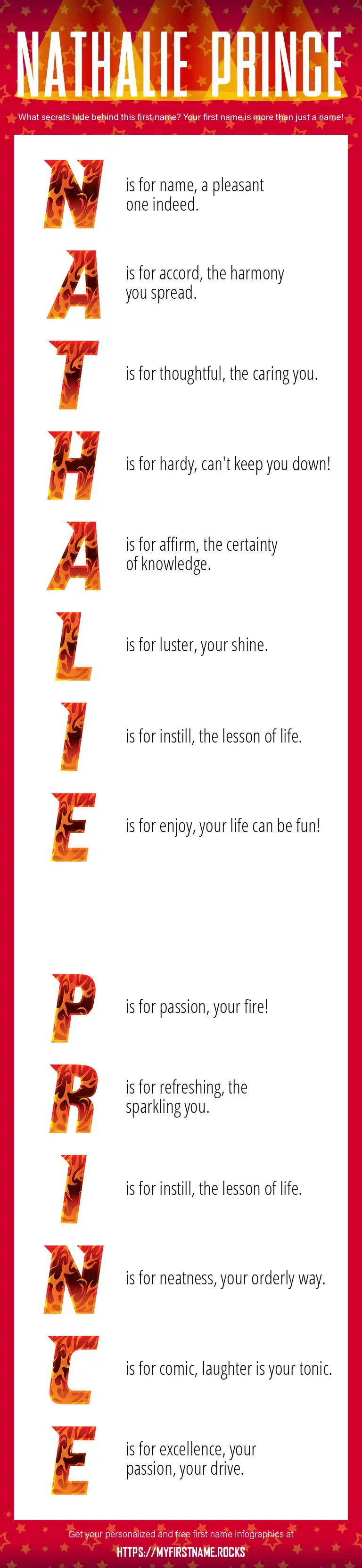 NATHALIE PRINCE

What secrets hide behind this first name? Your first name is more than just a name!

N is for name, a pleasant one indeed.

A is for accord, the harmony you spread.

T is for thoughtful, the caring you.

H is for hardy, can't keep you down!

A is for affirm, the certainty of knowledge.

L is for luster, your shine.

I is for instill, the lesson of life.

E is for enjoy, your life can be fun!

P is for passion, your fire!

R is for refreshing, the sparkling you.

I is for instill, the lesson of life.

N is for neatness, your orderly way.

C is for comic, laughter is your tonic.

E is for excellence, your passion, your drive.

Get your personalized and free first name infographics at

HTTPS://MYFIRSTNAME.ROCKS