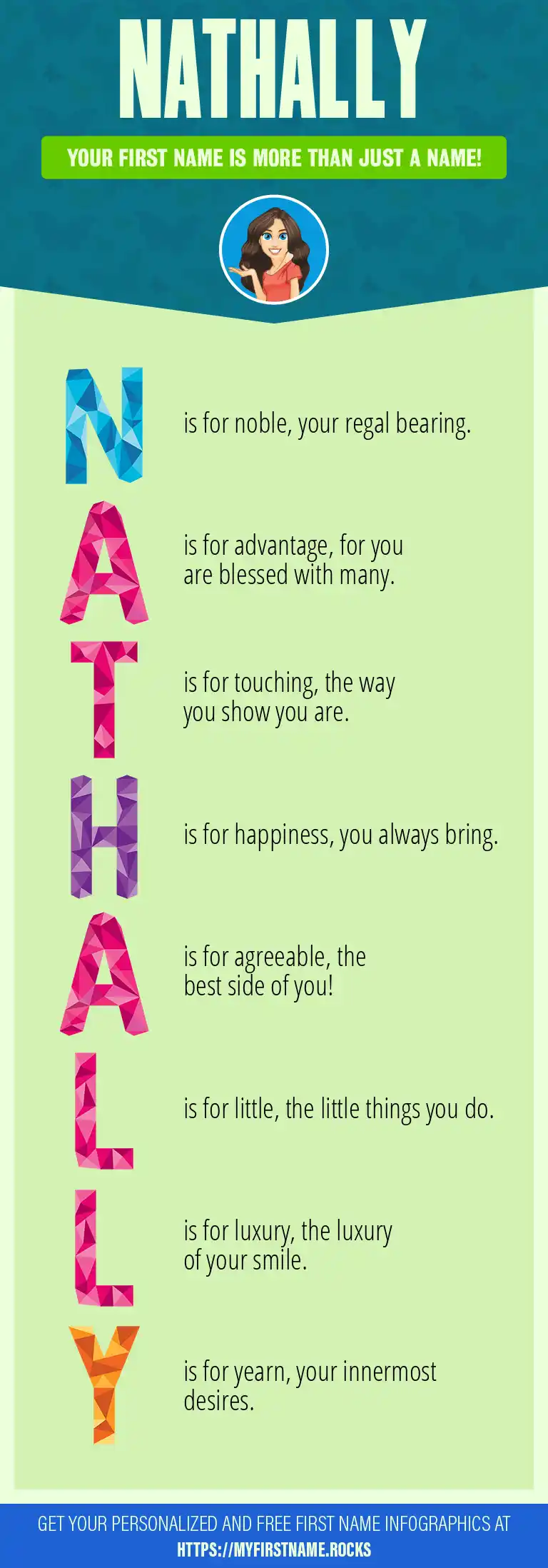 NATHALLY

YOUR FIRST NAME IS MORE THAN JUST A NAME!

N is for noble, your regal bearing.

A is for advantage, for you are blessed with many.

T is for touching, the way you show you are.

H is for happiness, you always bring.

A is for agreeable, the best side of you!

L is for little, the little things you do.

L is for luxury, the luxury of your smile.

Y is for yearn, your innermost desires.

GET YOUR PERSONALIZED AND FREE FIRST NAME INFOGRAPHICS AT HTTPS://MYFIRSTNAME.ROCKS