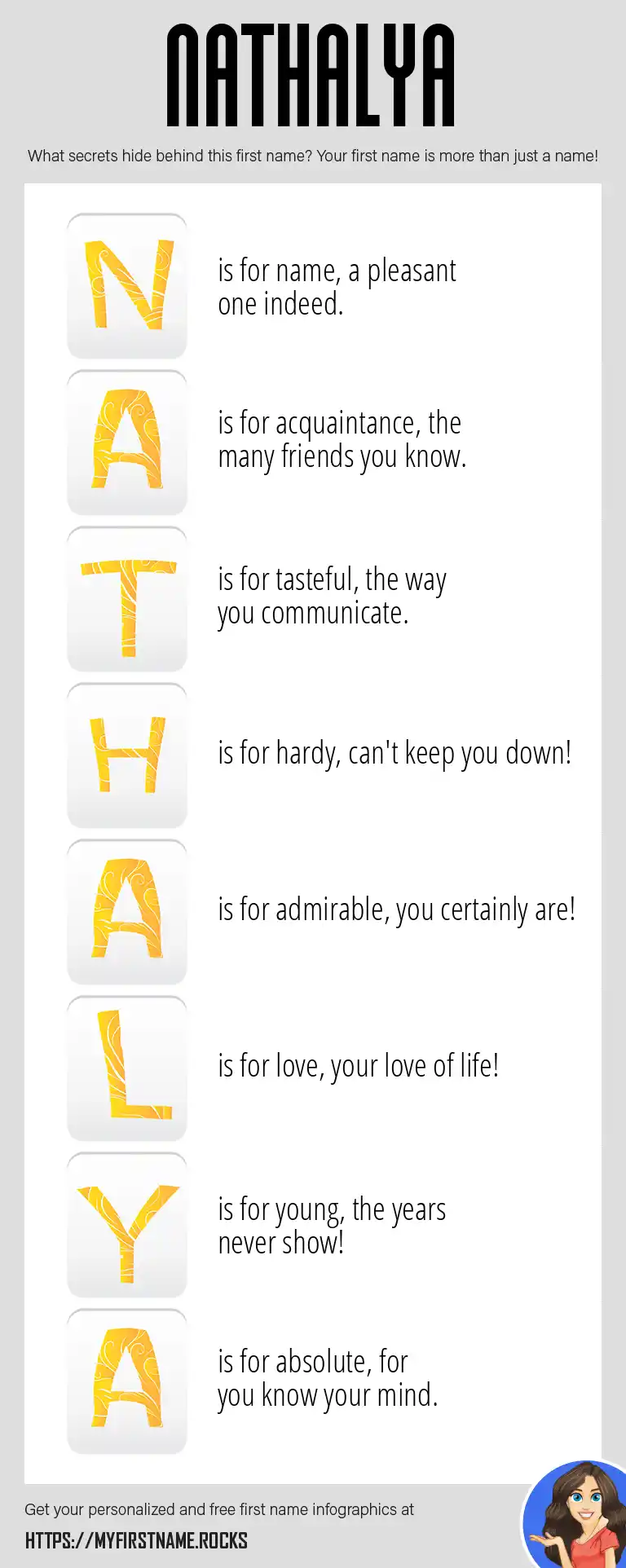 NATHALYA

What secrets hide behind this first name? Your first name is more than just a name!

N is for name, a pleasant one indeed.

A is for acquaintance, the many friends you know.

T is for tasteful, the way you communicate.

H is for hardy, can't keep you down!

A is for admirable, you certainly are!

L is for love, your love of life!

Y is for young, the years never show!

A is for absolute, for you know your mind.

Get your personalized and free first name infographics at

HTTPS://MYFIRSTNAME.ROCKS