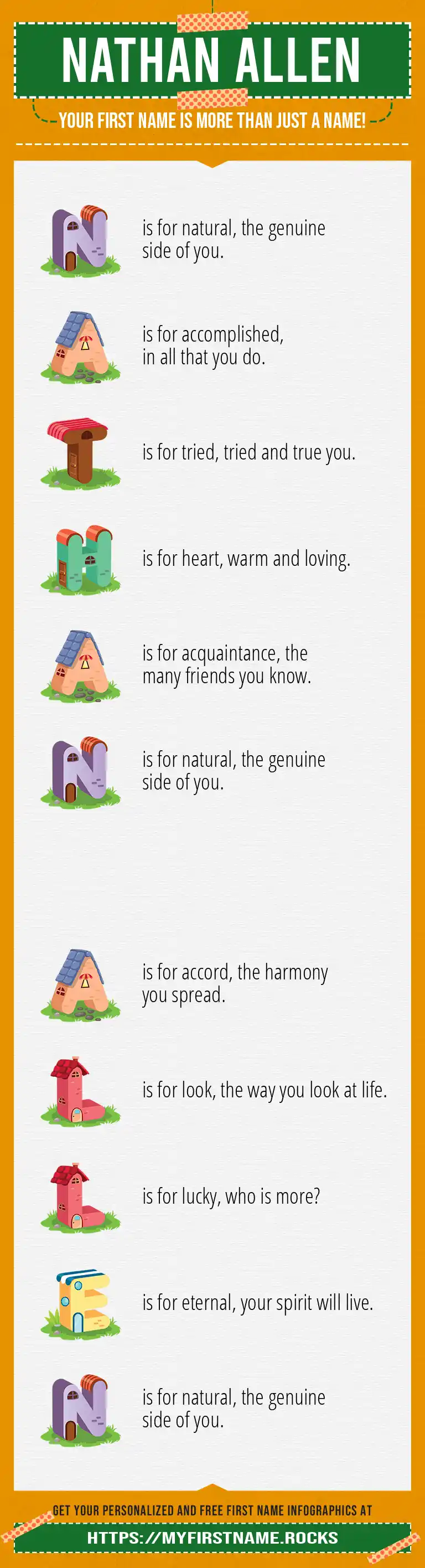 NATHAN ALLEN

YOUR FIRST NAME IS MORE THAN JUST A NAME!

N is for natural, the genuine side of you.

A is for accomplished, in all that you do.

T is for tried, tried and true you.

H is for heart, warm and loving.

A is for acquaintance, the many friends you know.

N is for natural, the genuine side of you.

A is for accord, the harmony you spread.

L is for look, the way you look at life.

L is for lucky, who is more?

E is for eternal, your spirit will live.

N is for natural, the genuine side of you.

GET YOUR PERSONALIZED AND FREE FIRST NAME INFOGRAPHICS AT

HTTPS://MYFIRSTNAME.ROCKS