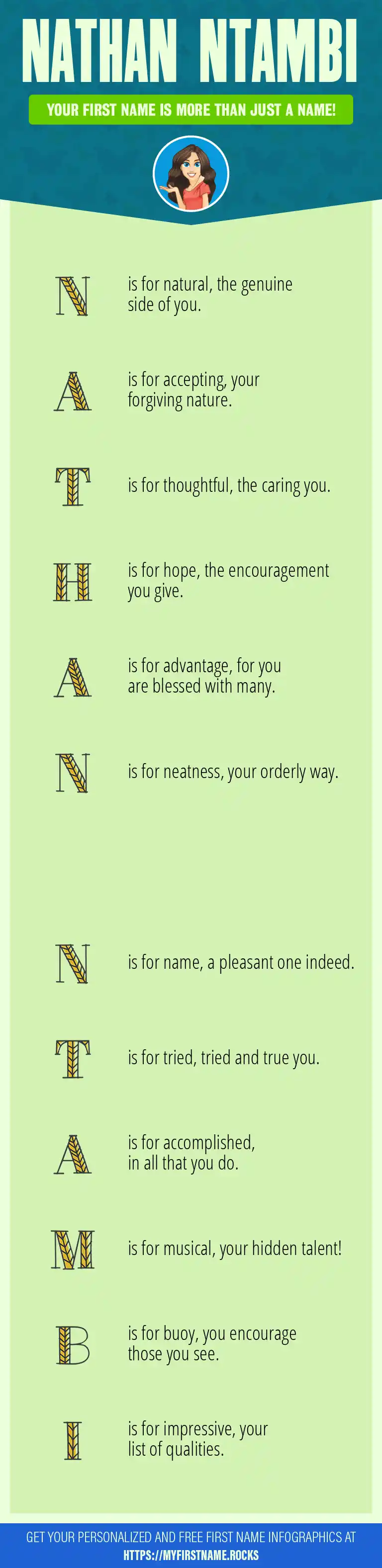 NATHAN NTAMBI

YOUR FIRST NAME IS MORE THAN JUST A NAME!

N is for natural, the genuine side of you.

A is for accepting, your forgiving nature.

T is for thoughtful, the caring you.

H is for hope, the encouragement you give.

A is for advantage, for you are blessed with many.

N is for neatness, your orderly way.

N is for name, a pleasant one indeed.

T is for tried, tried and true you.

A is for accomplished, in all that you do.

M is for musical, your hidden talent!

B is for buoy, you encourage those you see.

I is for impressive, your list of qualities.

GET YOUR PERSONALIZED AND FREE FIRST NAME INFOGRAPHICS AT HTTPS://MYFIRSTNAME.ROCKS