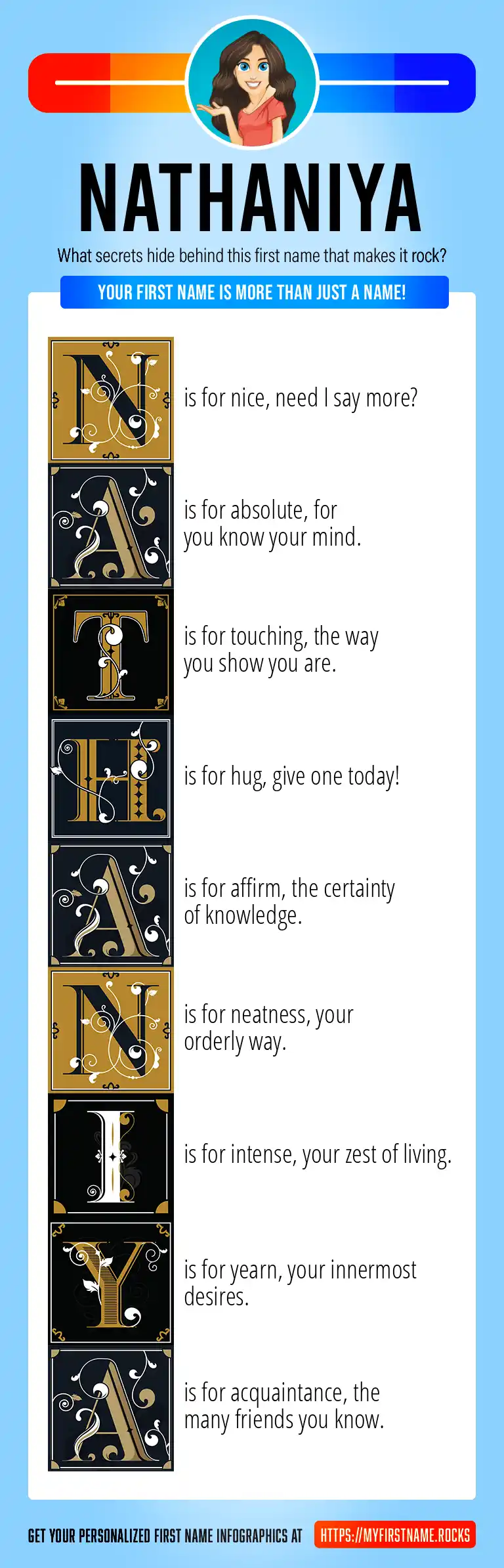 NATHANIYA

What secrets hide behind this first name that makes it rock?

YOUR FIRST NAME IS MORE THAN JUST A NAME!

N is for nice, need I say more?

A is for absolute, for you know your mind.

T is for touching, the way you show you are.

H is for hug, give one today!

A is for affirm, the certainty of knowledge.

N is for neatness, your orderly way.

I is for intense, your zest of living.

Y is for yearn, your innermost desires.

A is for acquaintance, the many friends you know.

GET YOUR PERSONALIZED FIRST NAME INFOGRAPHICS AT HTTPS://MYFIRSTNAME.ROCKS