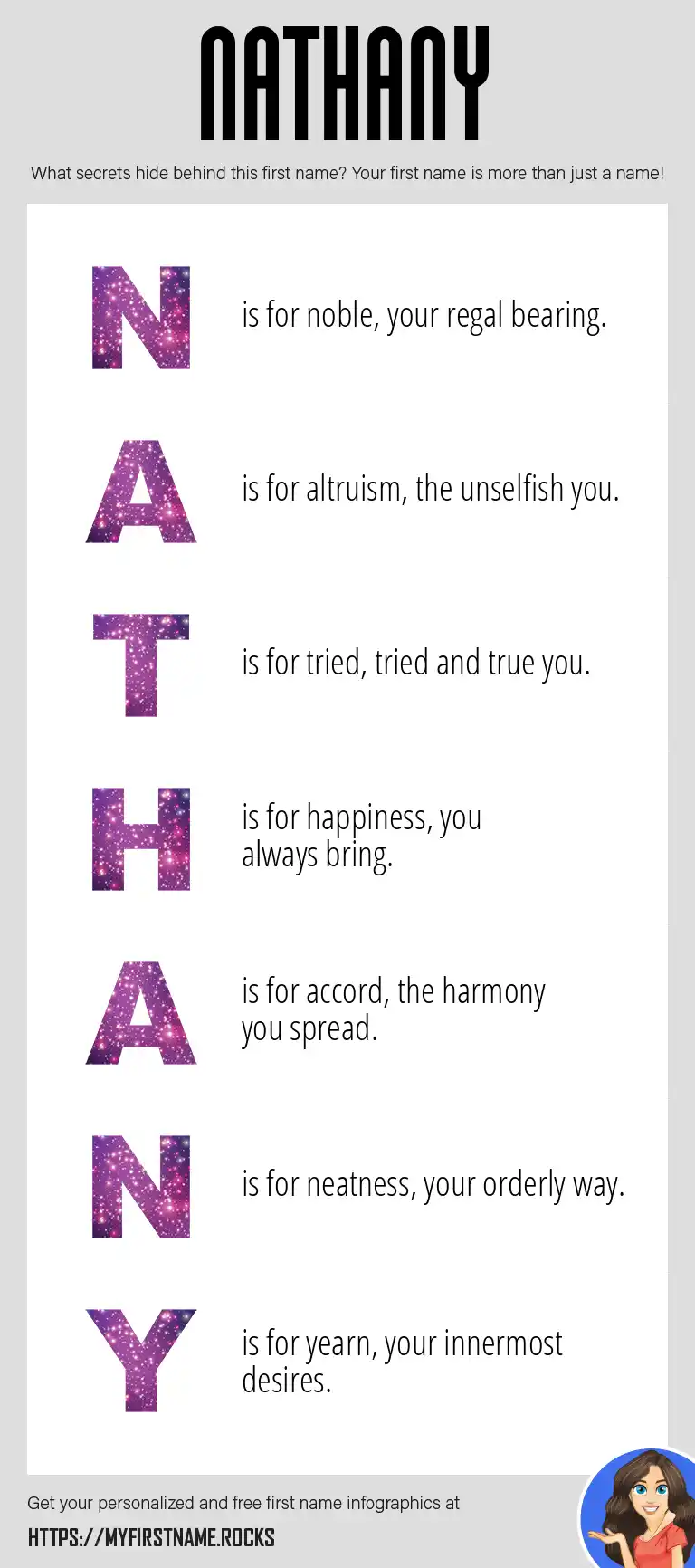 NATHANY

What secrets hide behind this first name? Your first name is more than just a name!

N is for noble, your regal bearing.

A is for altruism, the unselfish you.

T is for tried, tried and true you.

H is for happiness, you always bring.

A is for accord, the harmony you spread.

N is for neatness, your orderly way.

Y is for yearn, your innermost desires.

Get your personalized and free first name infographics at

HTTPS://MYFIRSTNAME.ROCKS