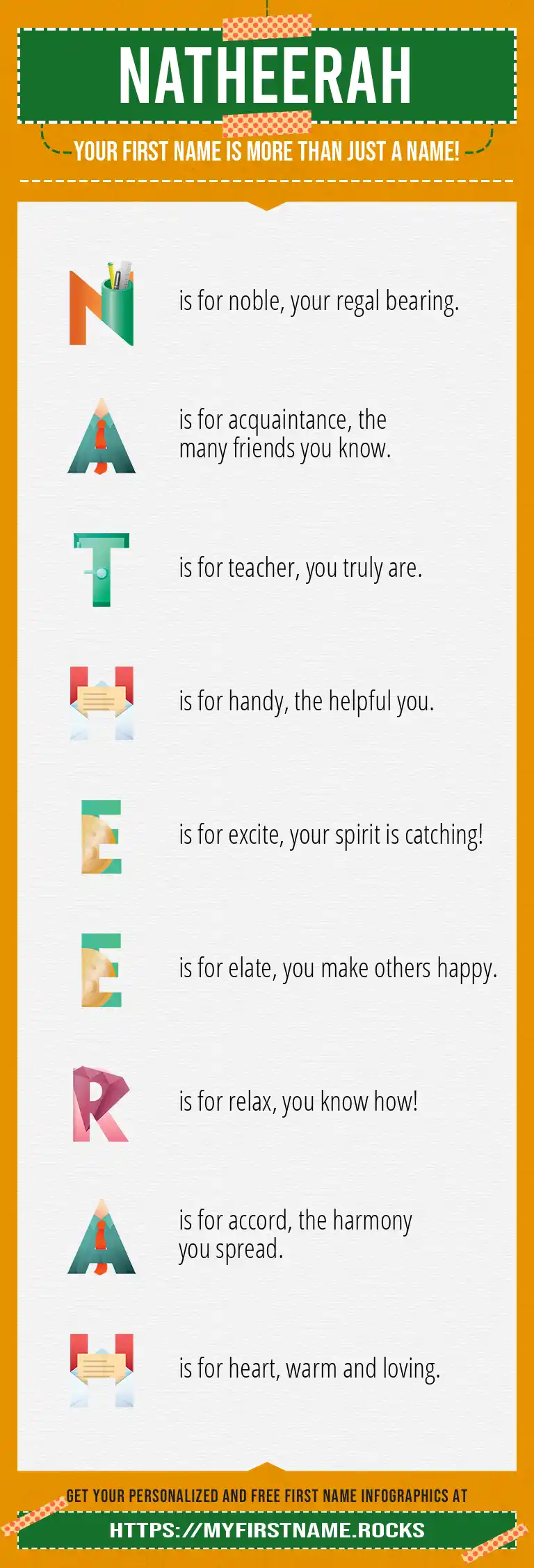 NATHEERAH

YOUR FIRST NAME IS MORE THAN JUST A NAME!

N is for noble, your regal bearing.

A is for acquaintance, the many friends you know.

T is for teacher, you truly are.

H is for handy, the helpful you.

E is for excite, your spirit is catching!

E is for elate, you make others happy.

R is for relax, you know how!

A is for accord, the harmony you spread.

H is for heart, warm and loving.

GET YOUR PERSONALIZED AND FREE FIRST NAME INFOGRAPHICS AT

HTTPS://MYFIRSTNAME.ROCKS