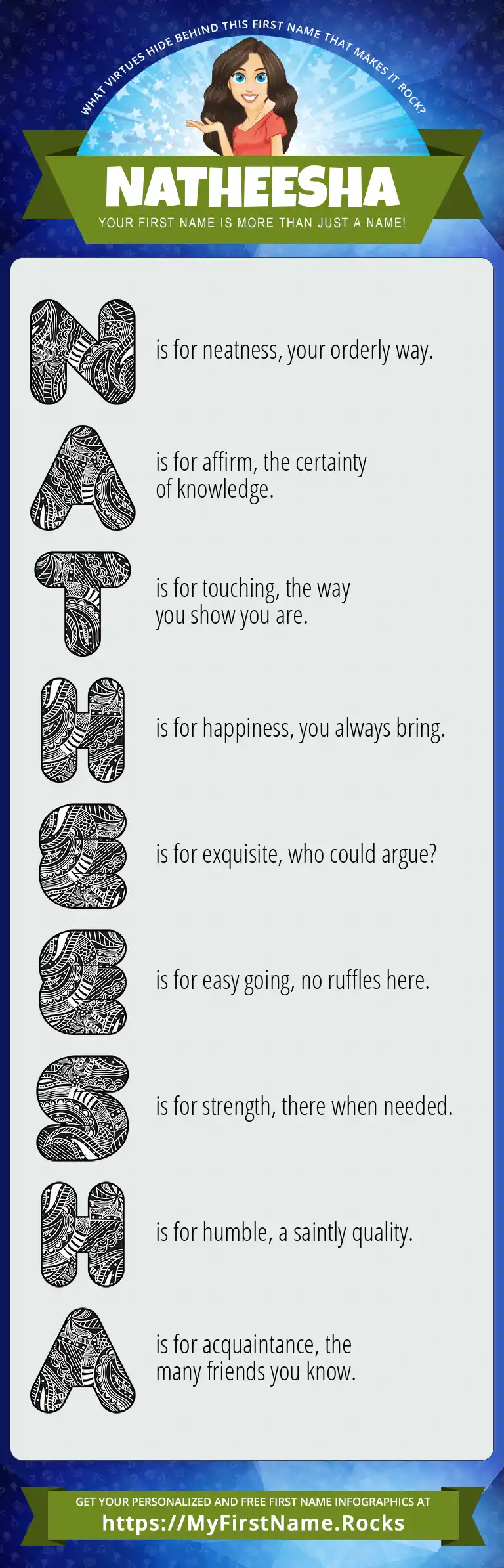 WHAT VIRTUES HIDE BEHIND THIS FIRST NAME THAT MAKES IT ROCK?

NATHEESHA

YOUR FIRST NAME IS MORE THAN JUST A NAME!

N is for neatness, your orderly way.

A is for affirm, the certainty of knowledge.

T is for touching, the way you show you are.

H is for happiness, you always bring.

E is for exquisite, who could argue?

E is for easy going, no ruffles here.

S is for strength, there when needed.

H is for humble, a saintly quality.

A is for acquaintance, the many friends you know.

GET YOUR PERSONALIZED AND FREE FIRST NAME INFOGRAPHICS AT
https://MyFirstName.Rocks