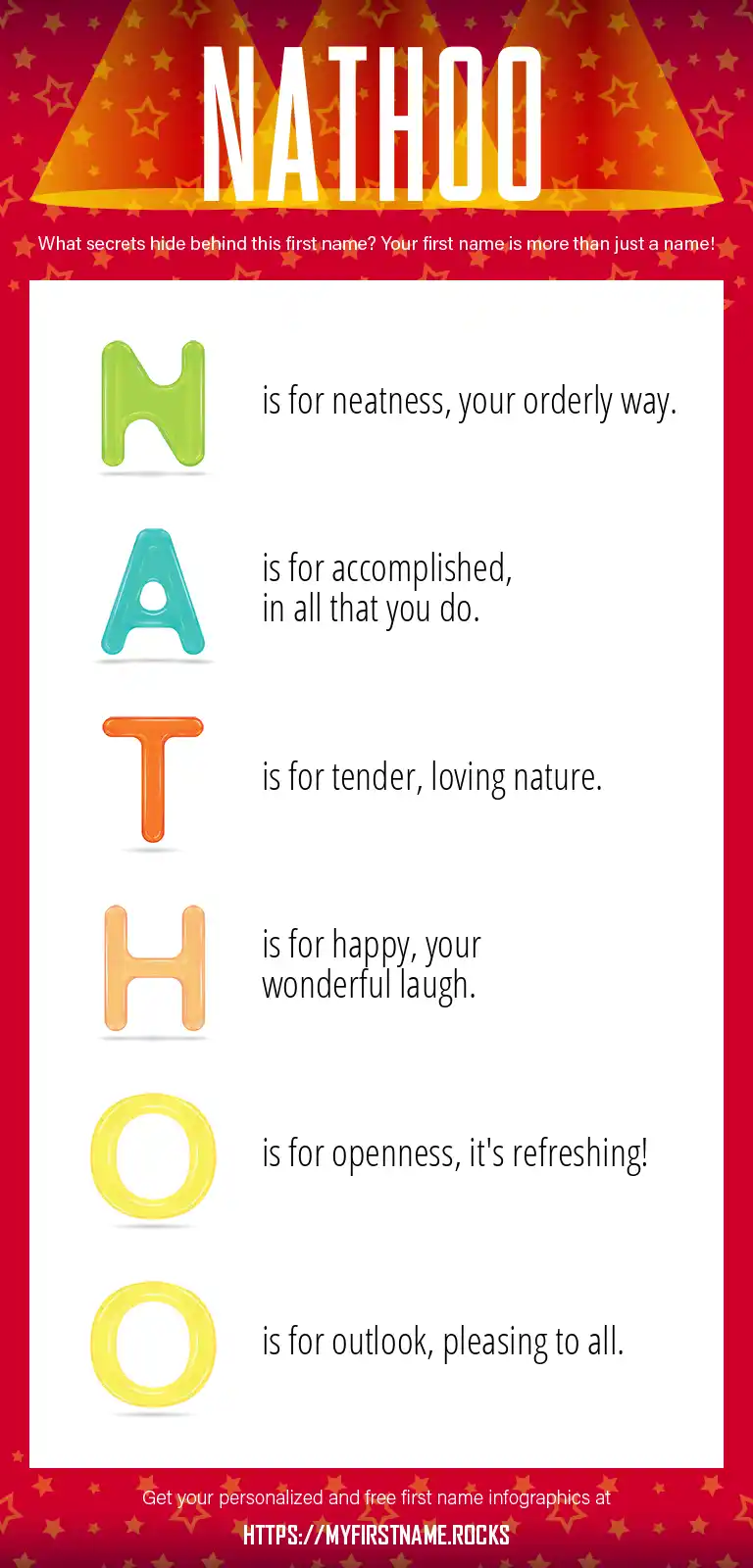 NATHOO

What secrets hide behind this first name? Your first name is more than just a name!

N is for neatness, your orderly way.

A is for accomplished, in all that you do.

T is for tender, loving nature.

H is for happy, your wonderful laugh.

O is for openness, it's refreshing!

O is for outlook, pleasing to all.

Get your personalized and free first name infographics at

HTTPS://MYFIRSTNAME.ROCKS