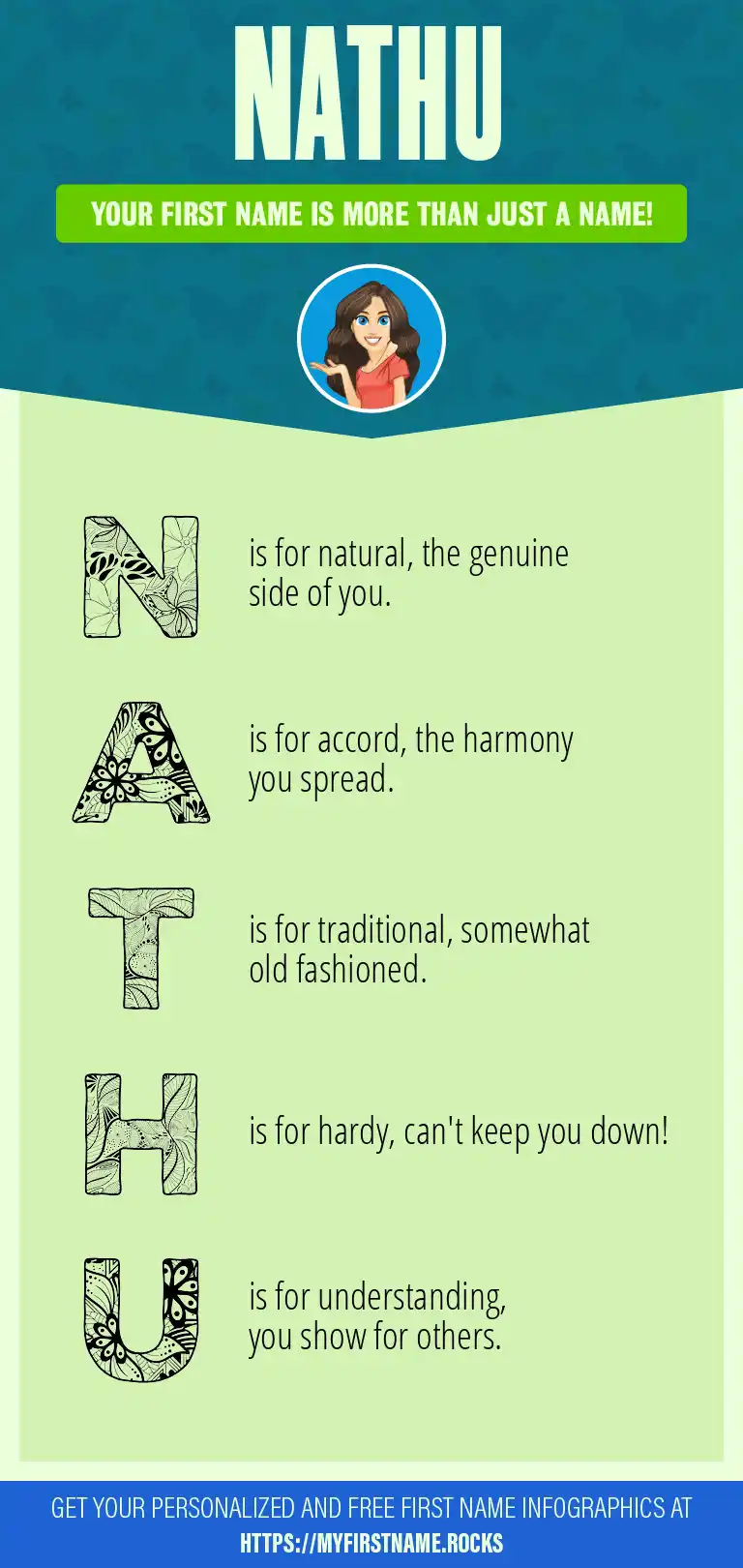 NATHU

YOUR FIRST NAME IS MORE THAN JUST A NAME!

N is for natural, the genuine side of you.

A is for accord, the harmony you spread.

T is for traditional, somewhat old fashioned.

H is for hardy, can't keep you down!

U is for understanding, you show for others.

GET YOUR PERSONALIZED AND FREE FIRST NAME INFOGRAPHICS AT HTTPS://MYFIRSTNAME.ROCKS