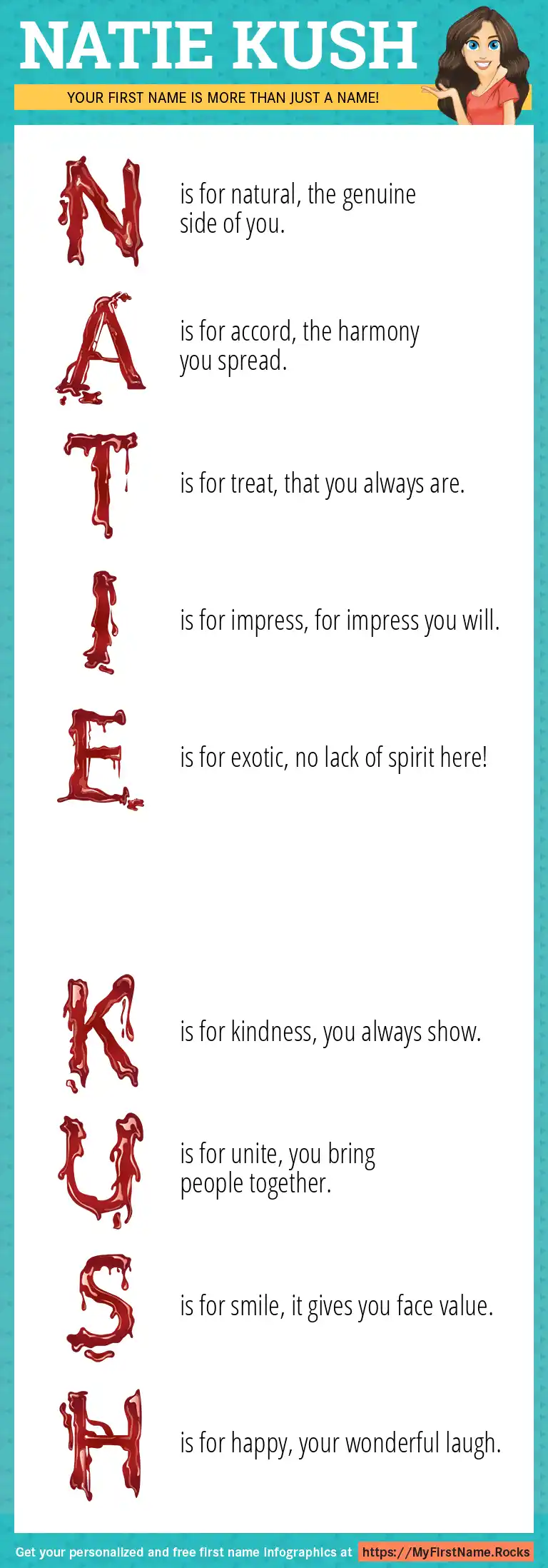 NATIE KUSH

YOUR FIRST NAME IS MORE THAN JUST A NAME!

N is for natural, the genuine side of you.

A is for accord, the harmony you spread.

T is for treat, that you always are.

I is for impress, for impress you will.

E is for exotic, no lack of spirit here!

K is for kindness, you always show.

U is for unite, you bring people together.

S is for smile, it gives you face value.

H is for happy, your wonderful laugh.

Get your personalized and free first name infographics at https://MyFirstName.Rocks