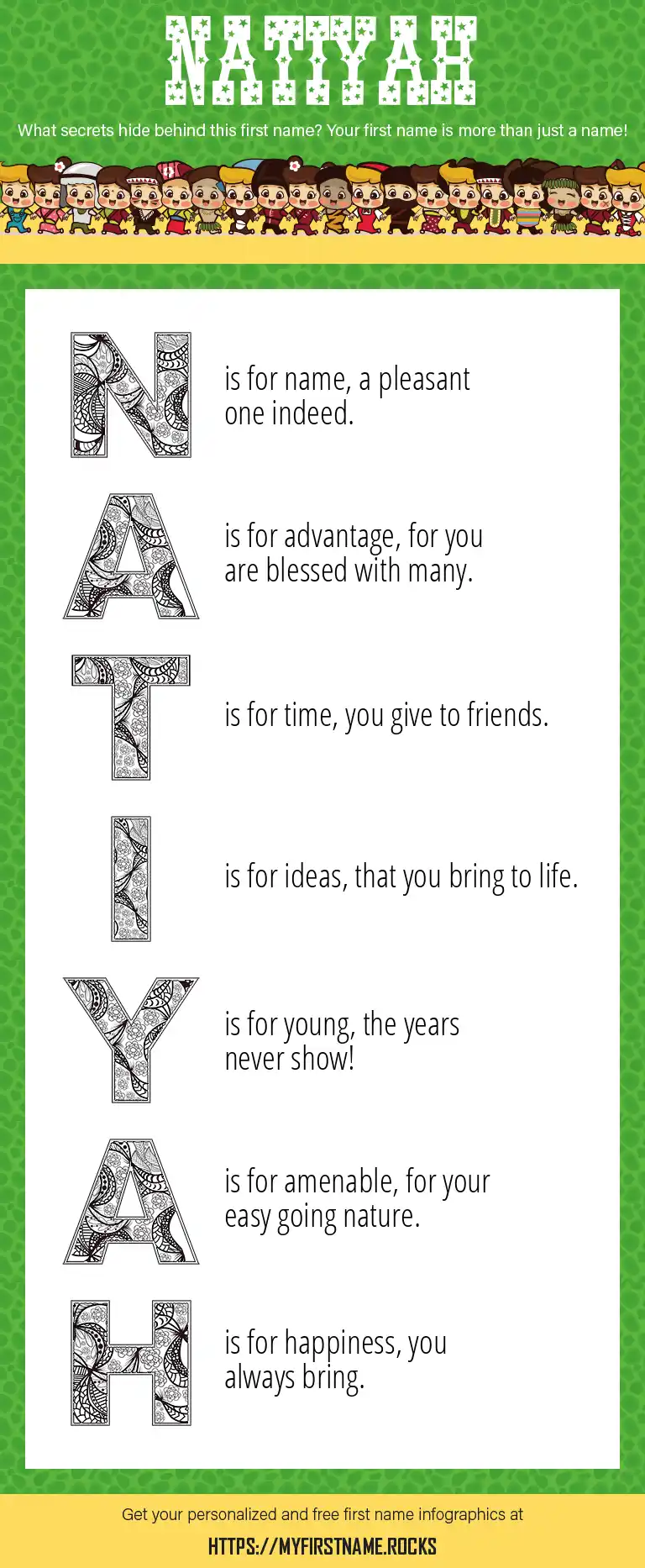 NATIYAH

What secrets hide behind this first name? Your first name is more than just a name!

N is for name, a pleasant one indeed.

A is for advantage, for you are blessed with many.

T is for time, you give to friends.

I is for ideas, that you bring to life.

Y is for young, the years never show!

A is for amenable, for your easy going nature.

H is for happiness, you always bring.

Get your personalized and free first name infographics at

HTTPS://MYFIRSTNAME.ROCKS