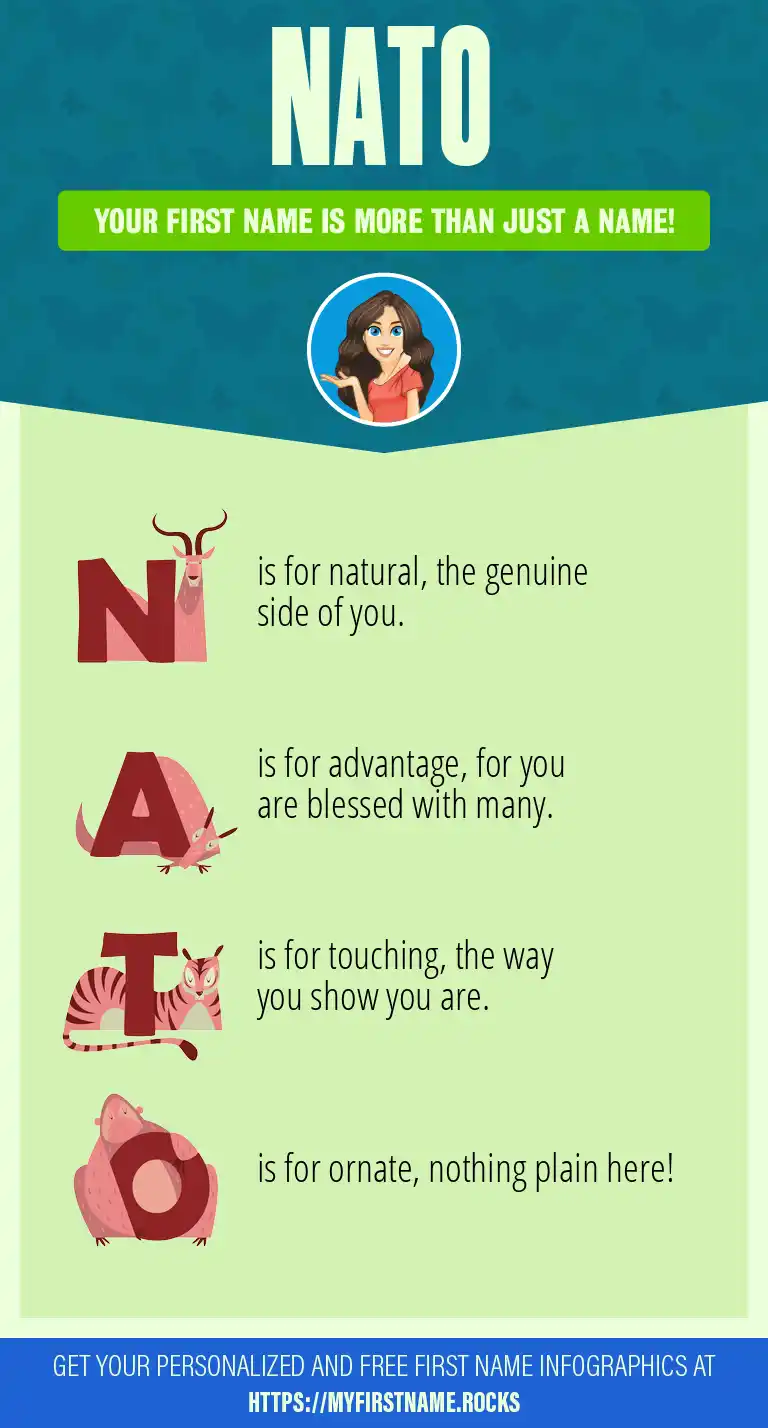 NATO

YOUR FIRST NAME IS MORE THAN JUST A NAME!

N is for natural, the genuine side of you.

A is for advantage, for you are blessed with many.

T is for touching, the way you show you are.

O is for ornate, nothing plain here!

GET YOUR PERSONALIZED AND FREE FIRST NAME INFOGRAPHICS AT HTTPS://MYFIRSTNAME.ROCKS