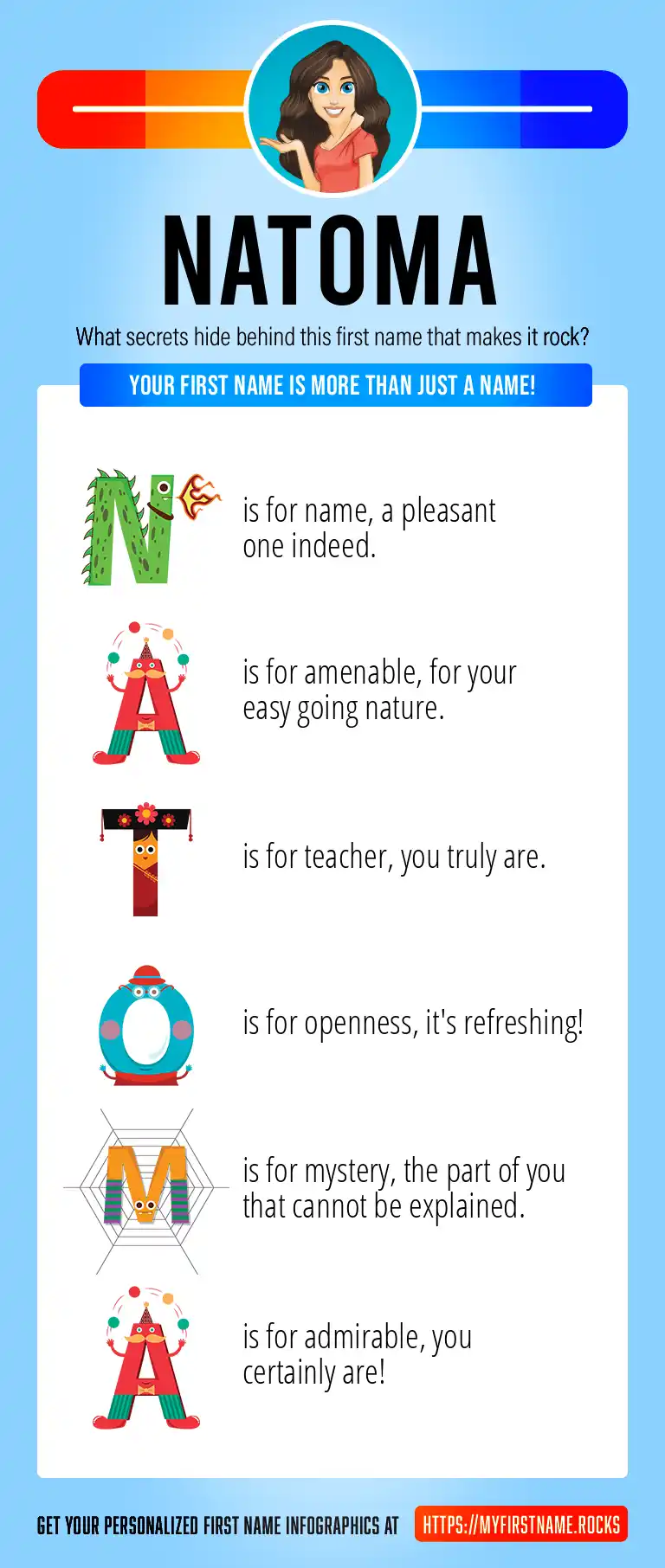 NATOMA

What secrets hide behind this first name that makes it rock?

YOUR FIRST NAME IS MORE THAN JUST A NAME!

N is for name, a pleasant one indeed.

A is for amenable, for your easy going nature.

T is for teacher, you truly are.

O is for openness, it's refreshing!

M is for mystery, the part of you that cannot be explained.

A is for admirable, you certainly are!

GET YOUR PERSONALIZED FIRST NAME INFOGRAPHICS AT HTTPS://MYFIRSTNAME.ROCKS