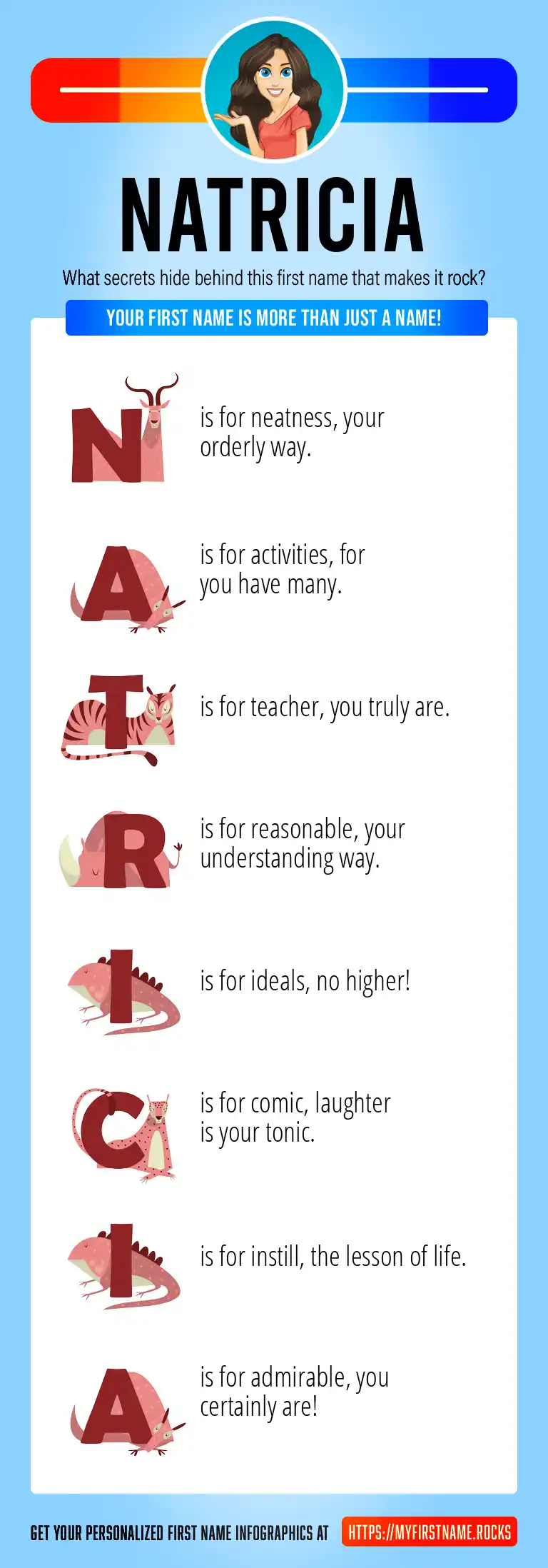 NATRICIA

What secrets hide behind this first name that makes it rock?

YOUR FIRST NAME IS MORE THAN JUST A NAME!

N is for neatness, your orderly way.

A is for activities, for you have many.

T is for teacher, you truly are.

R is for reasonable, your understanding way.

I is for ideals, no higher!

C is for comic, laughter is your tonic.

I is for instill, the lesson of life.

A is for admirable, you certainly are!

GET YOUR PERSONALIZED FIRST NAME INFOGRAPHICS AT HTTPS://MYFIRSTNAME.ROCKS