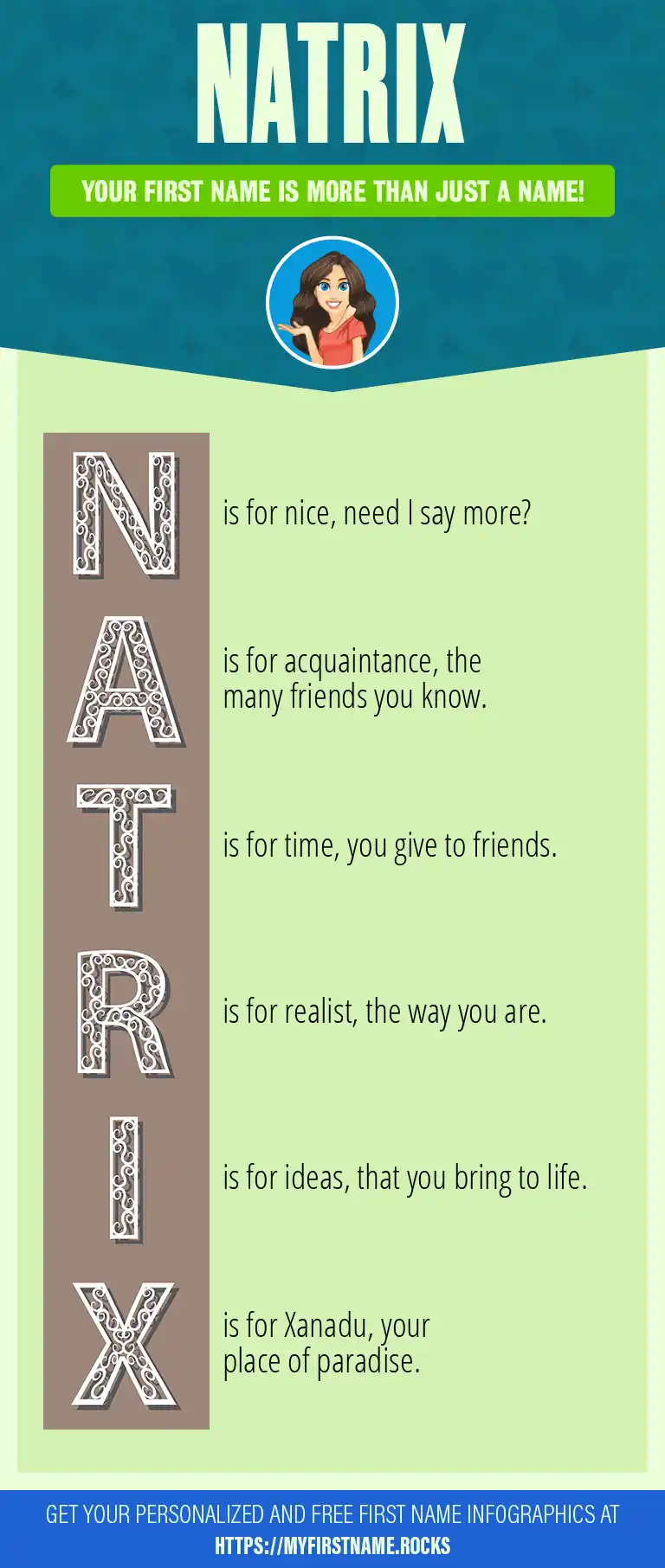 NATRIX

YOUR FIRST NAME IS MORE THAN JUST A NAME!

N is for nice, need I say more?

A is for acquaintance, the many friends you know.

T is for time, you give to friends.

R is for realist, the way you are.

I is for ideas, that you bring to life.

X is for Xanadu, your place of paradise.

GET YOUR PERSONALIZED AND FREE FIRST NAME INFOGRAPHICS AT HTTPS://MYFIRSTNAME.ROCKS