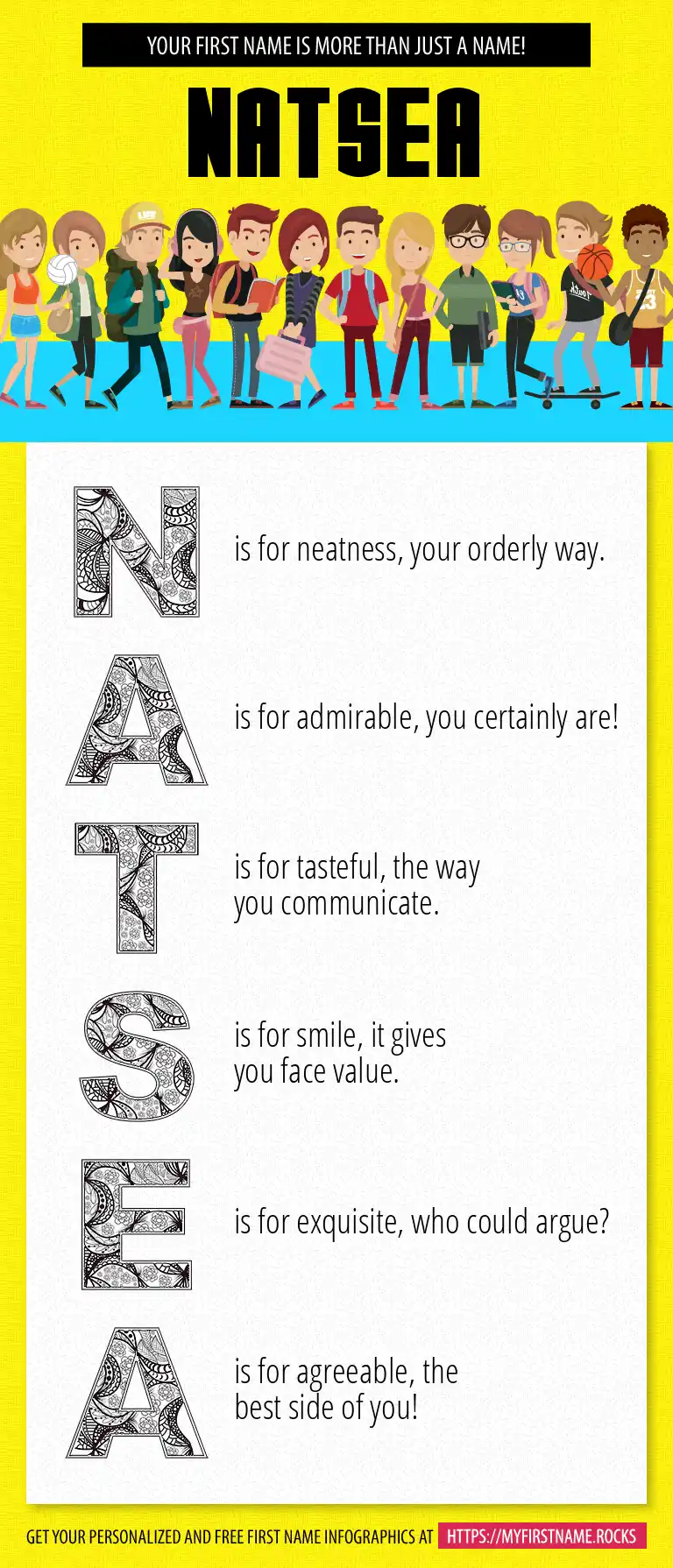 YOUR FIRST NAME IS MORE THAN JUST A NAME!

NATSEA

N is for neatness, your orderly way.

A is for admirable, you certainly are!

T is for tasteful, the way you communicate.

S is for smile, it gives you face value.

E is for exquisite, who could argue?

A is for agreeable, the best side of you!

GET YOUR PERSONALIZED AND FREE FIRST NAME INFOGRAPHICS AT HTTPS://MYFIRSTNAME.ROCKS