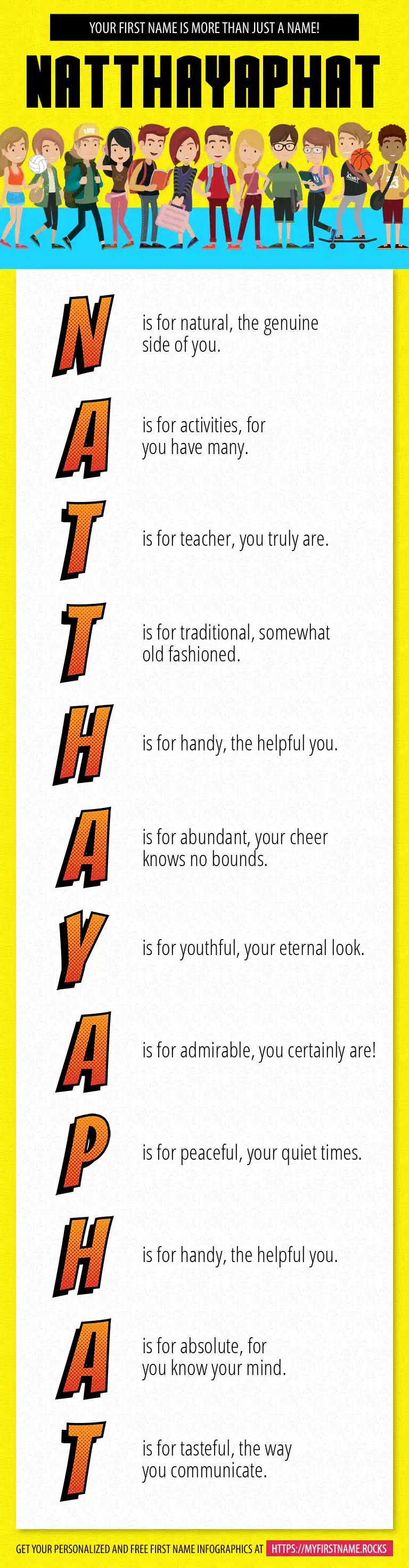 YOUR FIRST NAME IS MORE THAN JUST A NAME!

NATTHAYAPHAT

N is for natural, the genuine side of you.

A is for activities, for you have many.

T is for teacher, you truly are.

T is for traditional, somewhat old fashioned.

H is for handy, the helpful you.

A is for abundant, your cheer knows no bounds.

Y is for youthful, your eternal look.

A is for admirable, you certainly are!

P is for peaceful, your quiet times.

H is for handy, the helpful you.

A is for absolute, for you know your mind.

T is for tasteful, the way you communicate.

GET YOUR PERSONALIZED AND FREE FIRST NAME INFOGRAPHICS AT HTTPS://MYFIRSTNAME.ROCKS