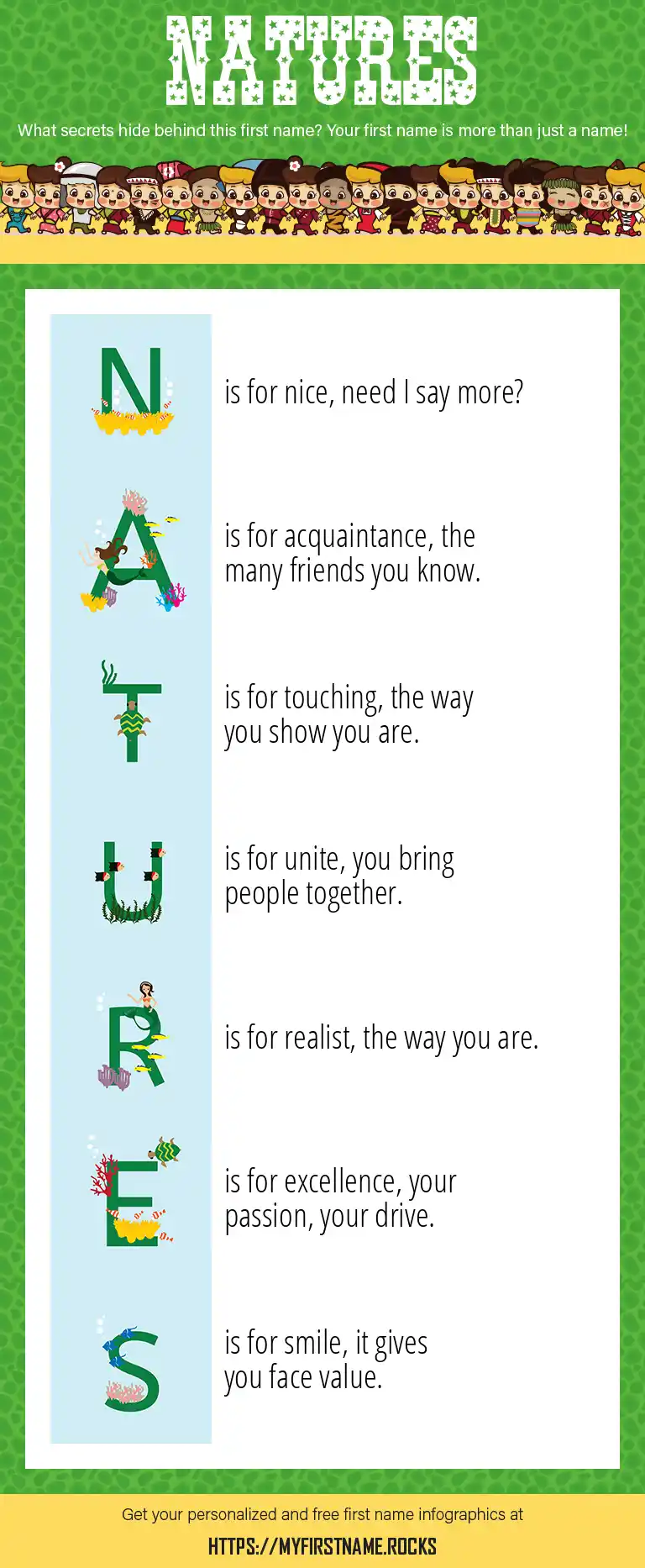 NATURES

What secrets hide behind this first name? Your first name is more than just a name!

N is for nice, need I say more?

A is for acquaintance, the many friends you know.

T is for touching, the way you show you are.

U is for unite, you bring people together.

R is for realist, the way you are.

E is for excellence, your passion, your drive.

S is for smile, it gives you face value.

Get your personalized and free first name infographics at

HTTPS://MYFIRSTNAME.ROCKS