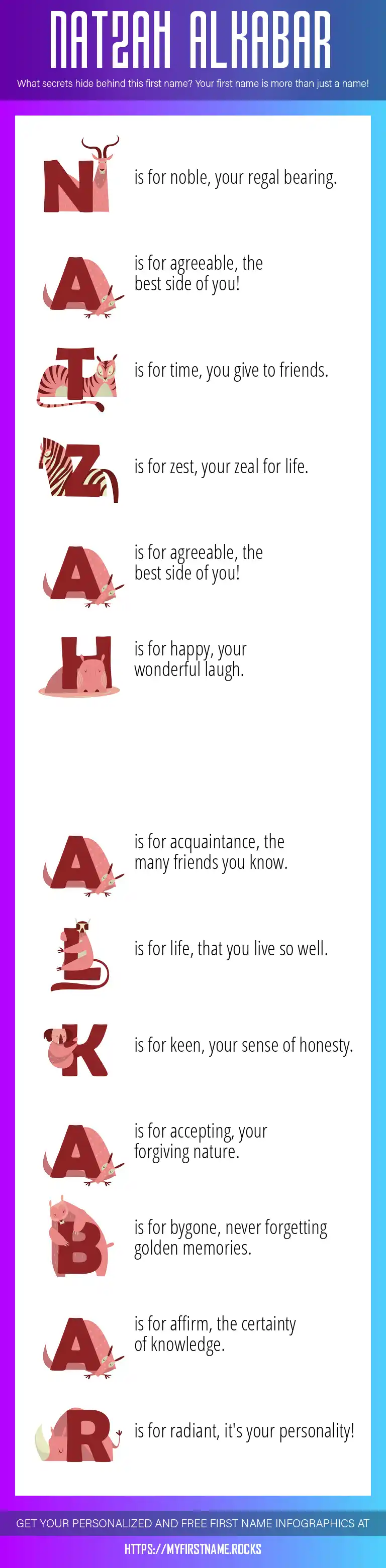 NATZAH ALKABAR

What secrets hide behind this first name? Your first name is more than just a name!

N is for noble, your regal bearing.

A is for agreeable, the best side of you!

T is for time, you give to friends.

Z is for zest, your zeal for life.

A is for agreeable, the best side of you!

H is for happy, your wonderful laugh.

A is for acquaintance, the many friends you know.

L is for life, that you live so well.

K is for keen, your sense of honesty.

A is for accepting, your forgiving nature.

B is for bygone, never forgetting golden memories.

A is for affirm, the certainty of knowledge.

R is for radiant, it's your personality!

GET YOUR PERSONALIZED AND FREE FIRST NAME INFOGRAPHICS AT

HTTPS://MYFIRSTNAME.ROCKS