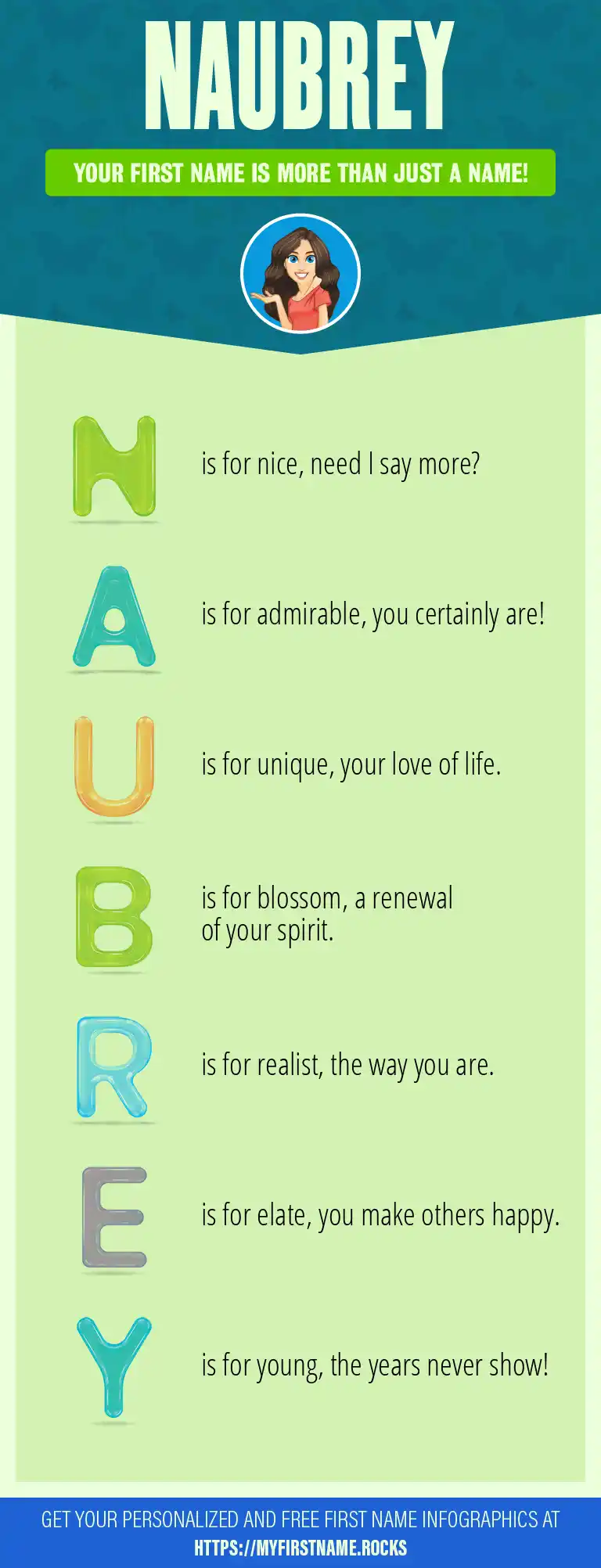 NAUBREY

YOUR FIRST NAME IS MORE THAN JUST A NAME!

N is for nice, need I say more?

A is for admirable, you certainly are!

U is for unique, your love of life.

B is for blossom, a renewal of your spirit.

R is for realist, the way you are.

E is for elate, you make others happy.

Y is for young, the years never show!

GET YOUR PERSONALIZED AND FREE FIRST NAME INFOGRAPHICS AT HTTPS://MYFIRSTNAME.ROCKS