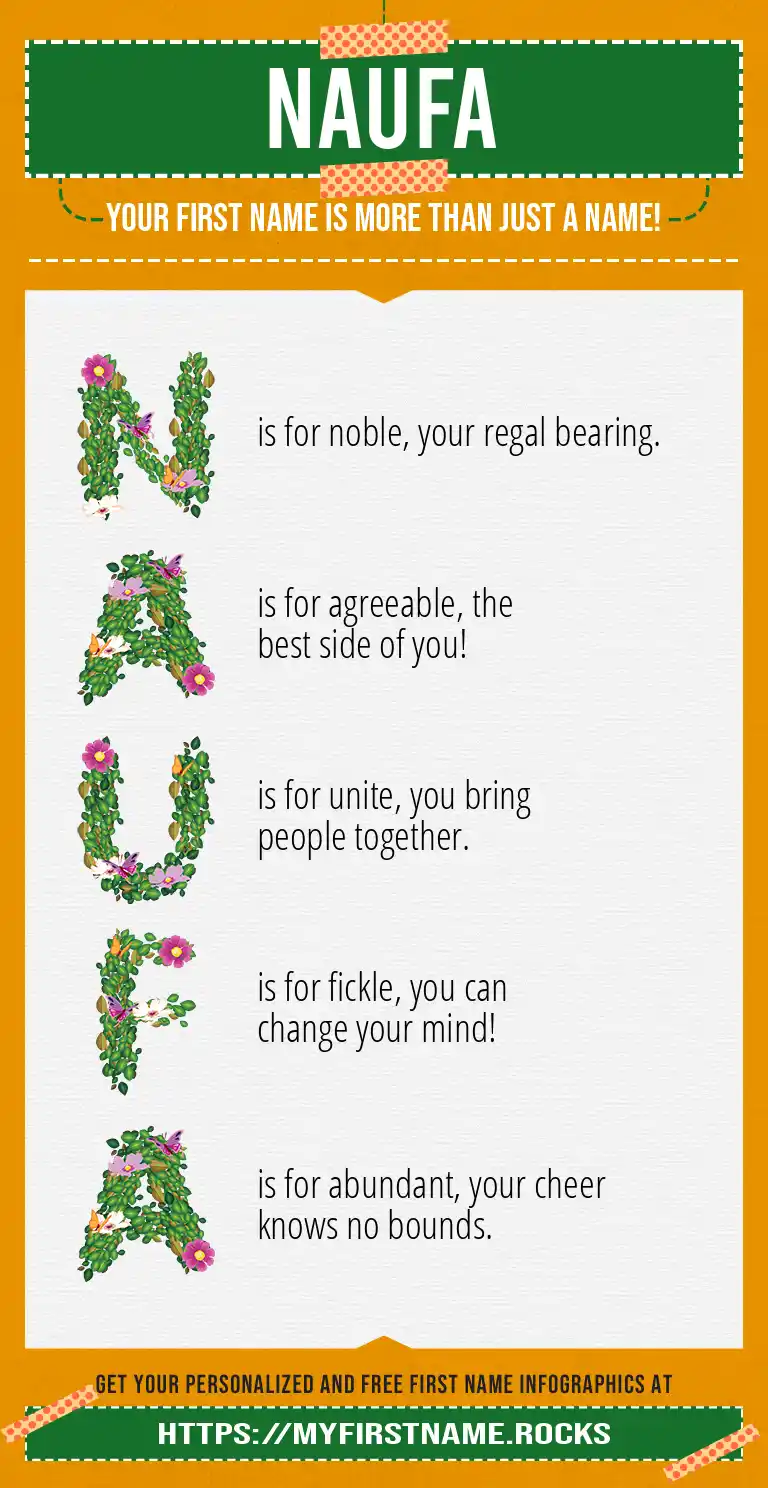 NAUFA

YOUR FIRST NAME IS MORE THAN JUST A NAME!

N is for noble, your regal bearing.

A is for agreeable, the best side of you!

U is for unite, you bring people together.

F is for fickle, you can change your mind!

A is for abundant, your cheer knows no bounds.

GET YOUR PERSONALIZED AND FREE FIRST NAME INFOGRAPHICS AT

HTTPS://MYFIRSTNAME.ROCKS