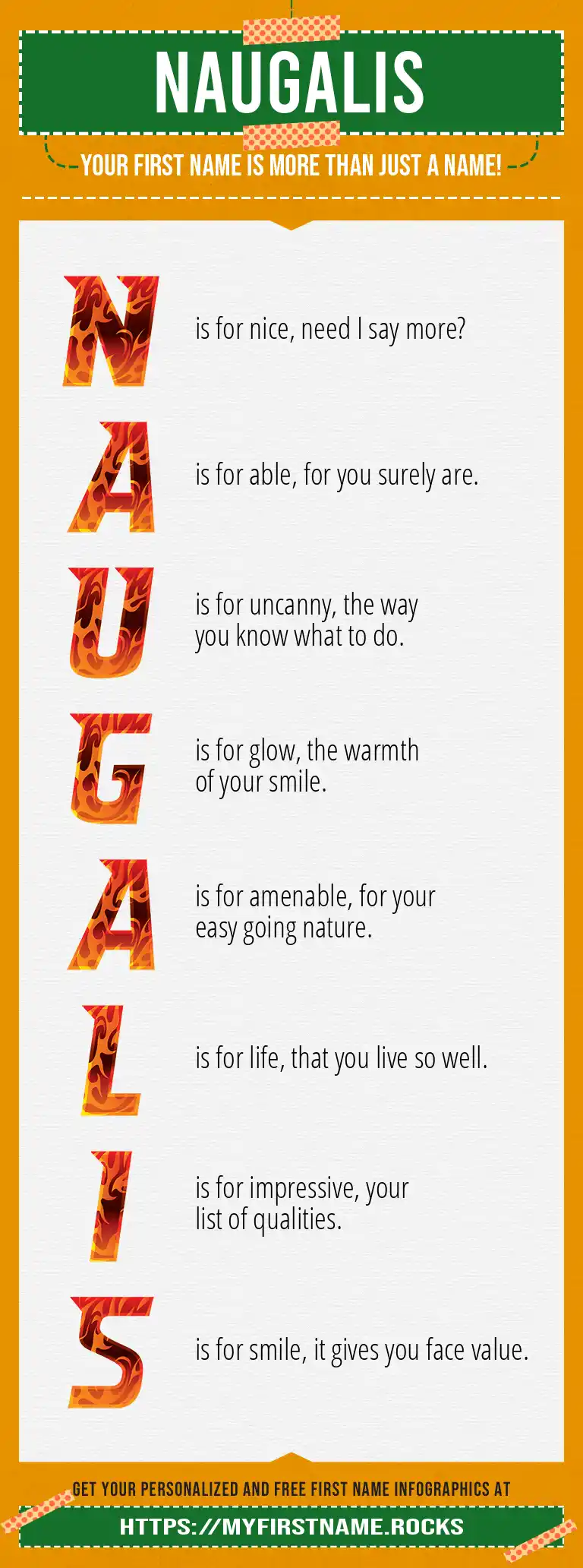 NAUGALIS

YOUR FIRST NAME IS MORE THAN JUST A NAME!

N is for nice, need I say more?

A is for able, for you surely are.

U is for uncanny, the way you know what to do.

G is for glow, the warmth of your smile.

A is for amenable, for your easy going nature.

L is for life, that you live so well.

I is for impressive, your list of qualities.

S is for smile, it gives you face value.

GET YOUR PERSONALIZED AND FREE FIRST NAME INFOGRAPHICS AT

HTTPS://MYFIRSTNAME.ROCKS