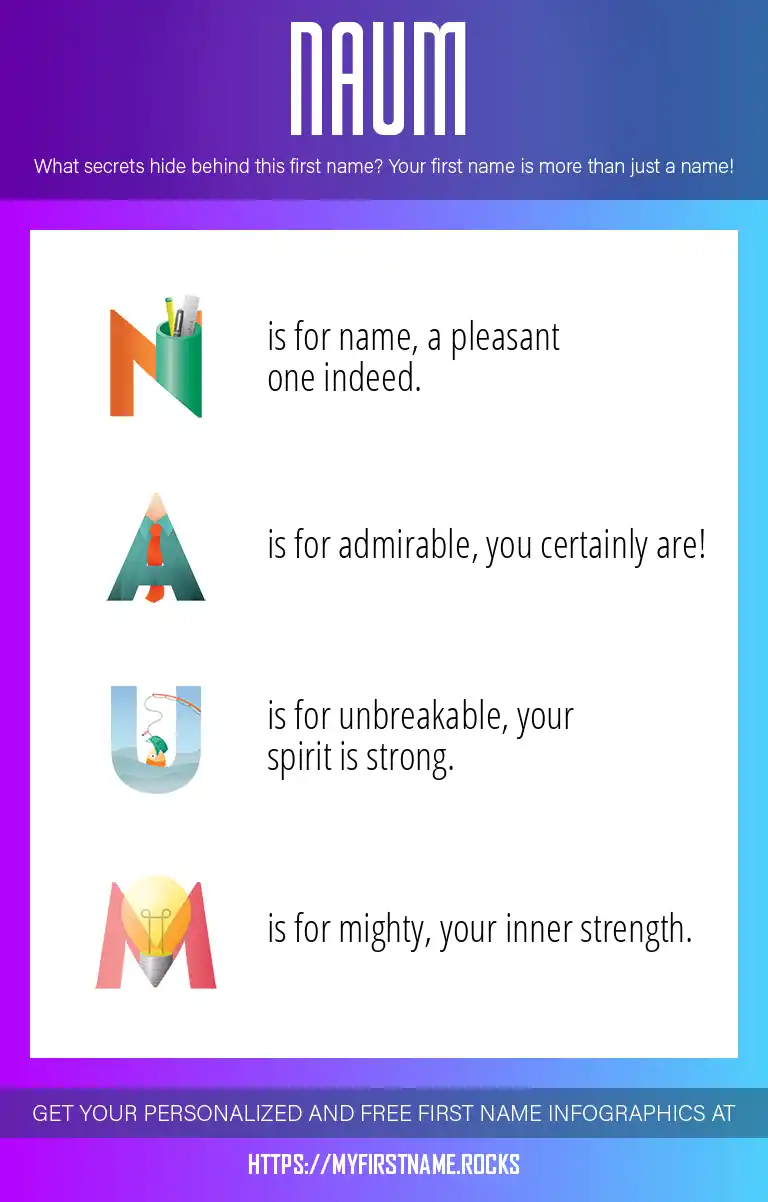 NAUM

What secrets hide behind this first name? Your first name is more than just a name!

N is for name, a pleasant one indeed.

A is for admirable, you certainly are!

U is for unbreakable, your spirit is strong.

M is for mighty, your inner strength.

GET YOUR PERSONALIZED AND FREE FIRST NAME INFOGRAPHICS AT

HTTPS://MYFIRSTNAME.ROCKS