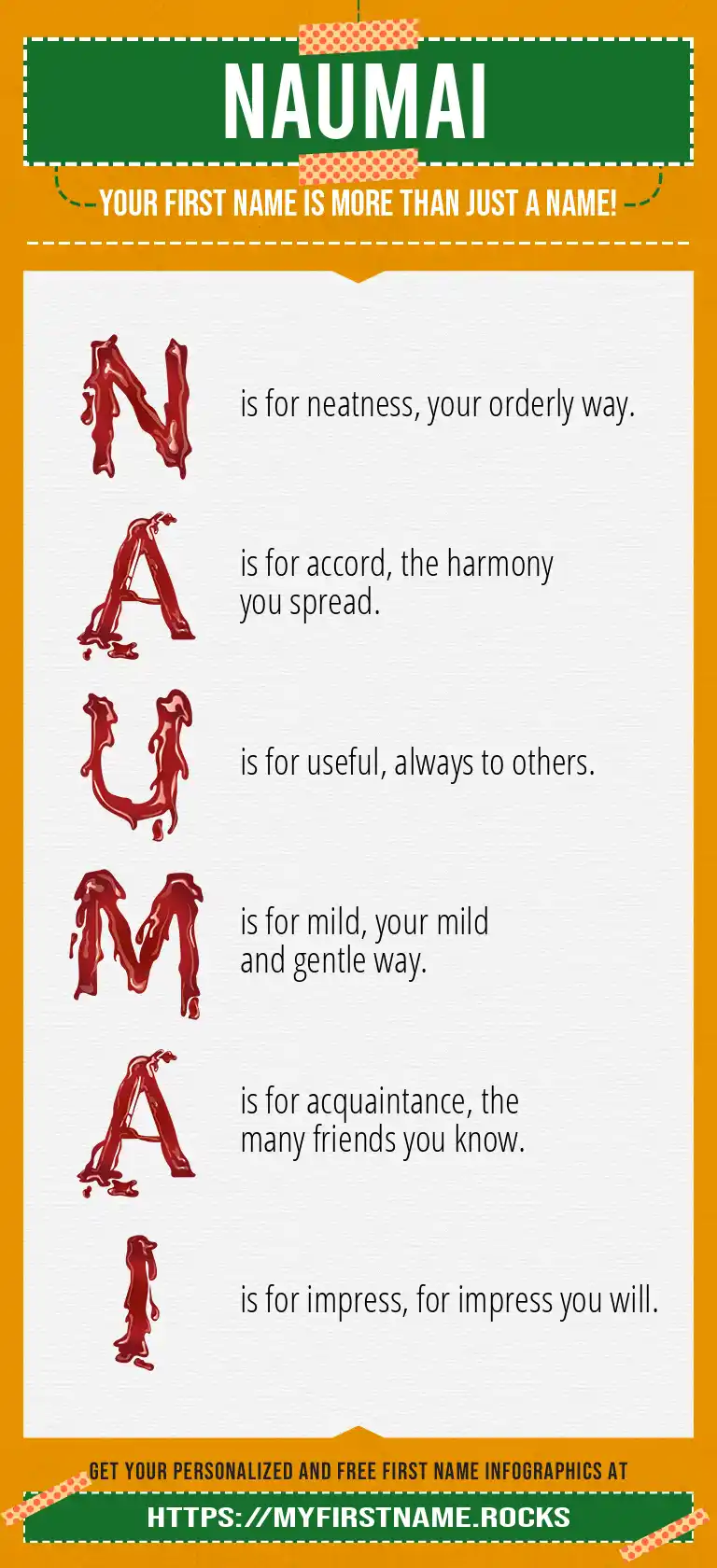 NAUMAI

YOUR FIRST NAME IS MORE THAN JUST A NAME!

N is for neatness, your orderly way.

A is for accord, the harmony you spread.

U is for useful, always to others.

M is for mild, your mild and gentle way.

A is for acquaintance, the many friends you know.

I is for impress, for impress you will.

GET YOUR PERSONALIZED AND FREE FIRST NAME INFOGRAPHICS AT

HTTPS://MYFIRSTNAME.ROCKS