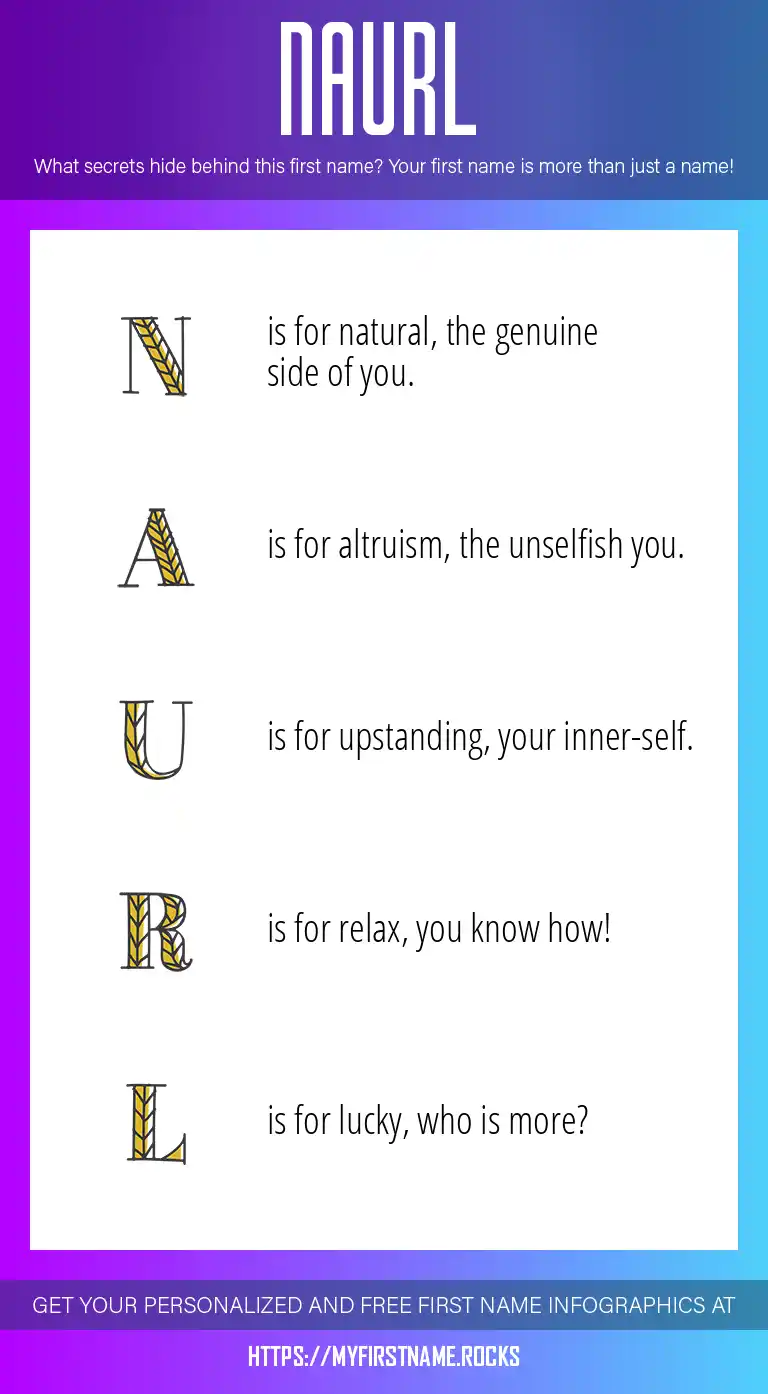 NAURL

What secrets hide behind this first name? Your first name is more than just a name!

N is for natural, the genuine side of you.

A is for altruism, the unselfish you.

U is for upstanding, your inner-self.

R is for relax, you know how!

L is for lucky, who is more?

GET YOUR PERSONALIZED AND FREE FIRST NAME INFOGRAPHICS AT

HTTPS://MYFIRSTNAME.ROCKS