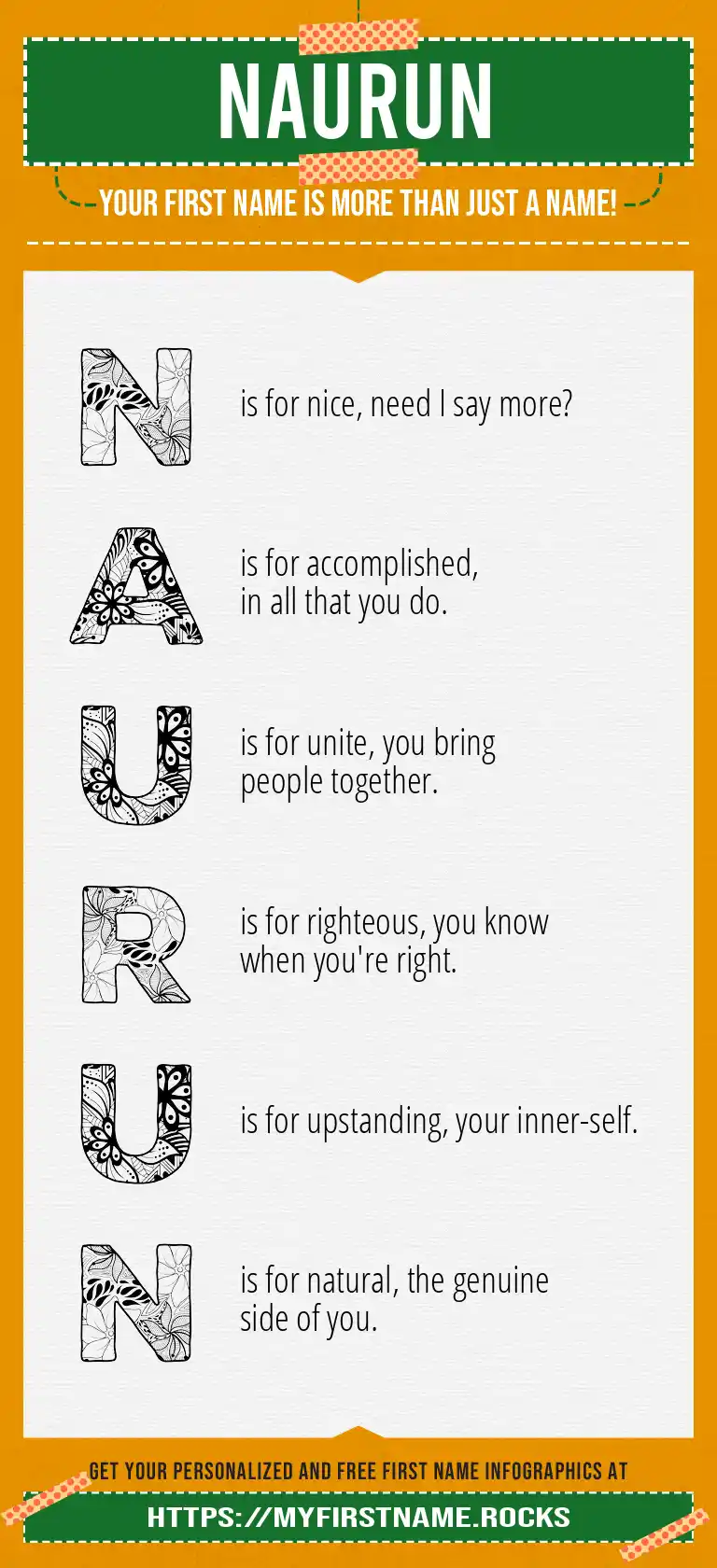 NAURUN

YOUR FIRST NAME IS MORE THAN JUST A NAME!

N is for nice, need I say more?

A is for accomplished, in all that you do.

U is for unite, you bring people together.

R is for righteous, you know when you're right.

U is for upstanding, your inner-self.

N is for natural, the genuine side of you.

GET YOUR PERSONALIZED AND FREE FIRST NAME INFOGRAPHICS AT

HTTPS://MYFIRSTNAME.ROCKS