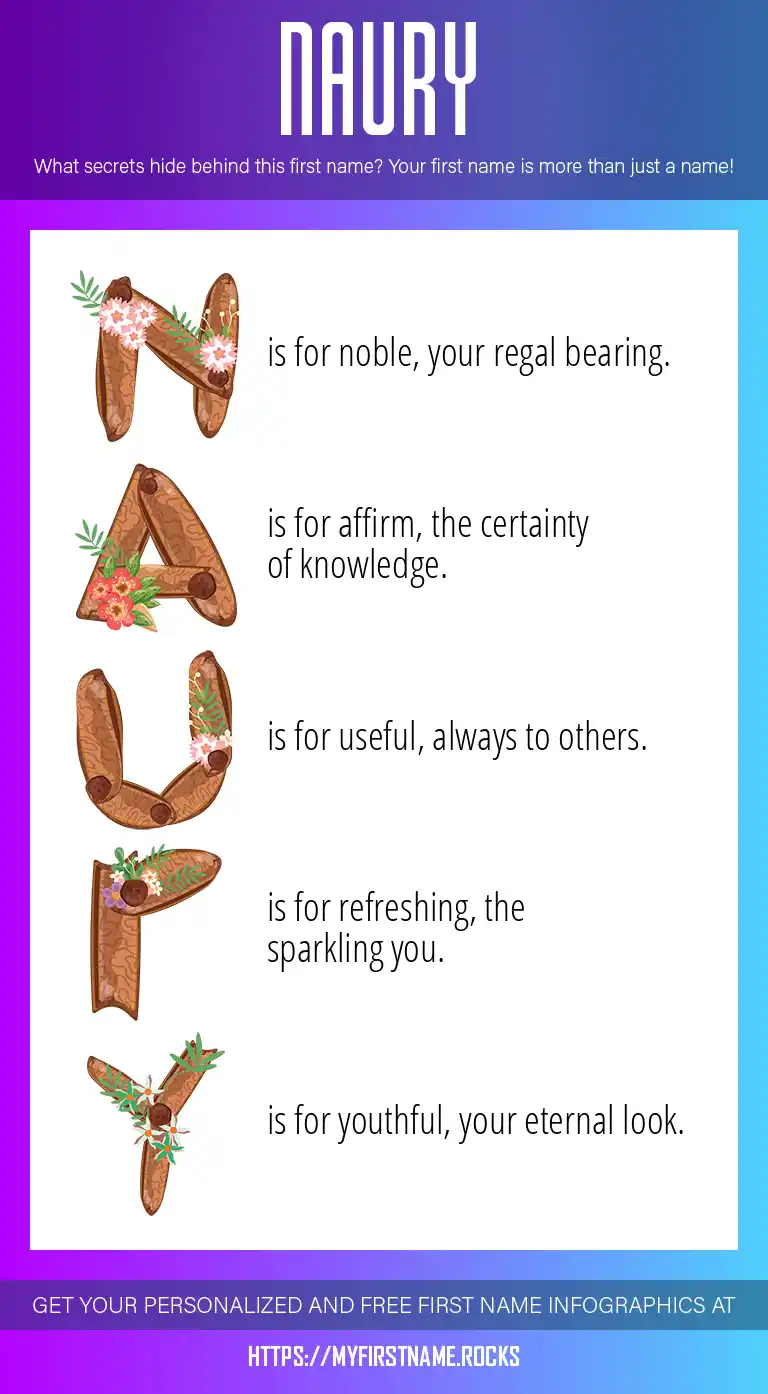 NAURY

What secrets hide behind this first name? Your first name is more than just a name!

N is for noble, your regal bearing.

A is for affirm, the certainty of knowledge.

U is for useful, always to others.

R is for refreshing, the sparkling you.

Y is for youthful, your eternal look.

GET YOUR PERSONALIZED AND FREE FIRST NAME INFOGRAPHICS AT

HTTPS://MYFIRSTNAME.ROCKS