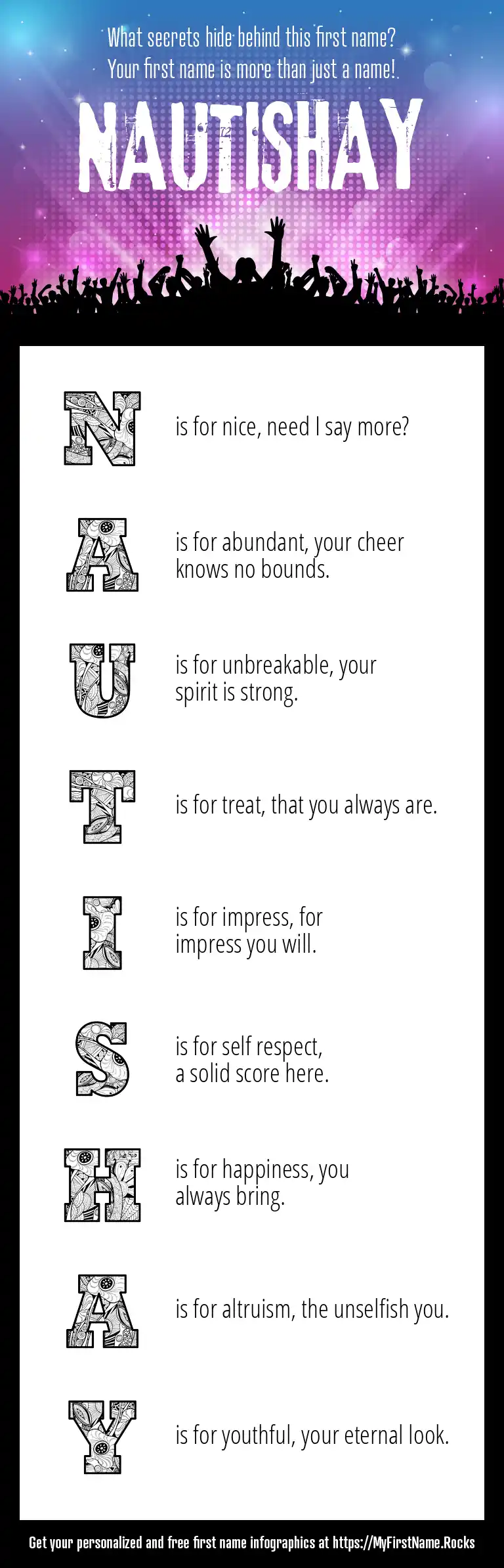 What secrets hide behind this first name?
Your first name is more than just a name!

NAUTISHAY

N is for nice, need I say more?

A is for abundant, your cheer knows no bounds.

U is for unbreakable, your spirit is strong.

T is for treat, that you always are.

I is for impress, for impress you will.

S is for self respect, a solid score here.

H is for happiness, you always bring.

A is for altruism, the unselfish you.

Y is for youthful, your eternal look.

Get your personalized and free first name infographics at https://MyFirstName.Rocks