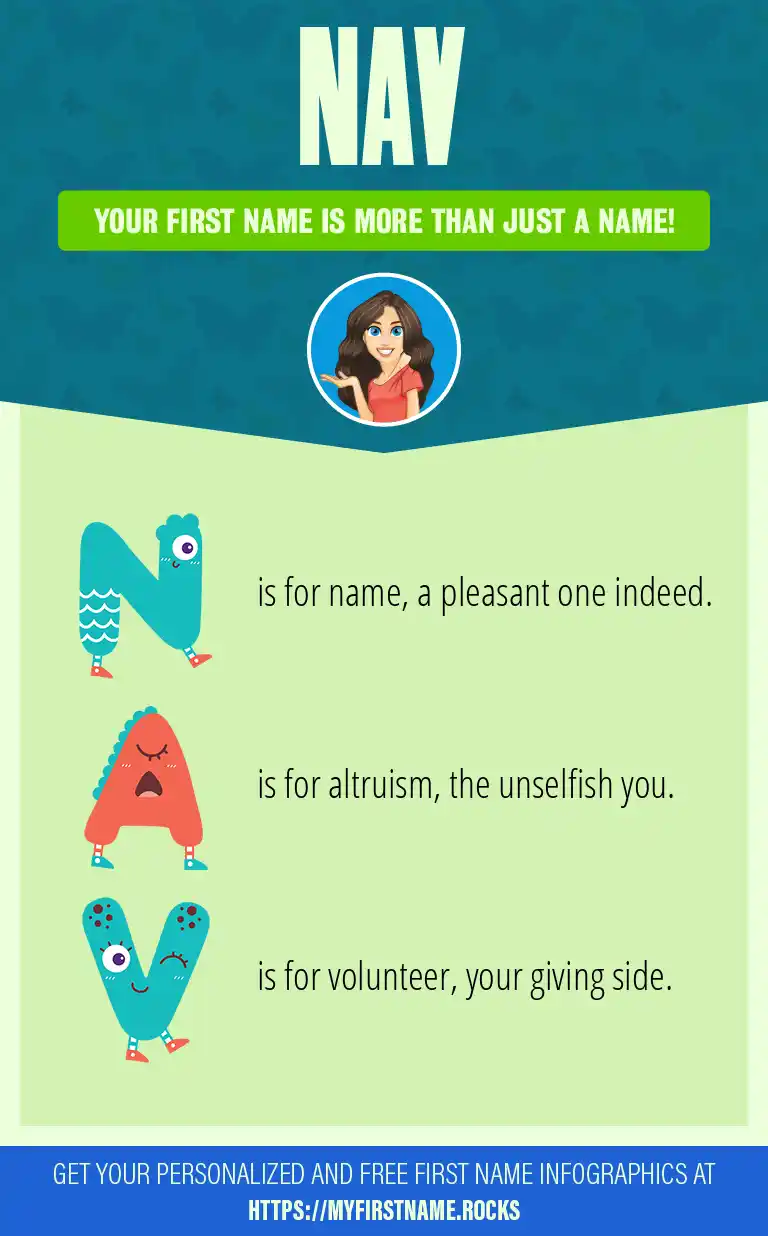 NAV

YOUR FIRST NAME IS MORE THAN JUST A NAME!

N is for name, a pleasant one indeed.

A is for altruism, the unselfish you.

V is for volunteer, your giving side.

GET YOUR PERSONALIZED AND FREE FIRST NAME INFOGRAPHICS AT HTTPS://MYFIRSTNAME.ROCKS