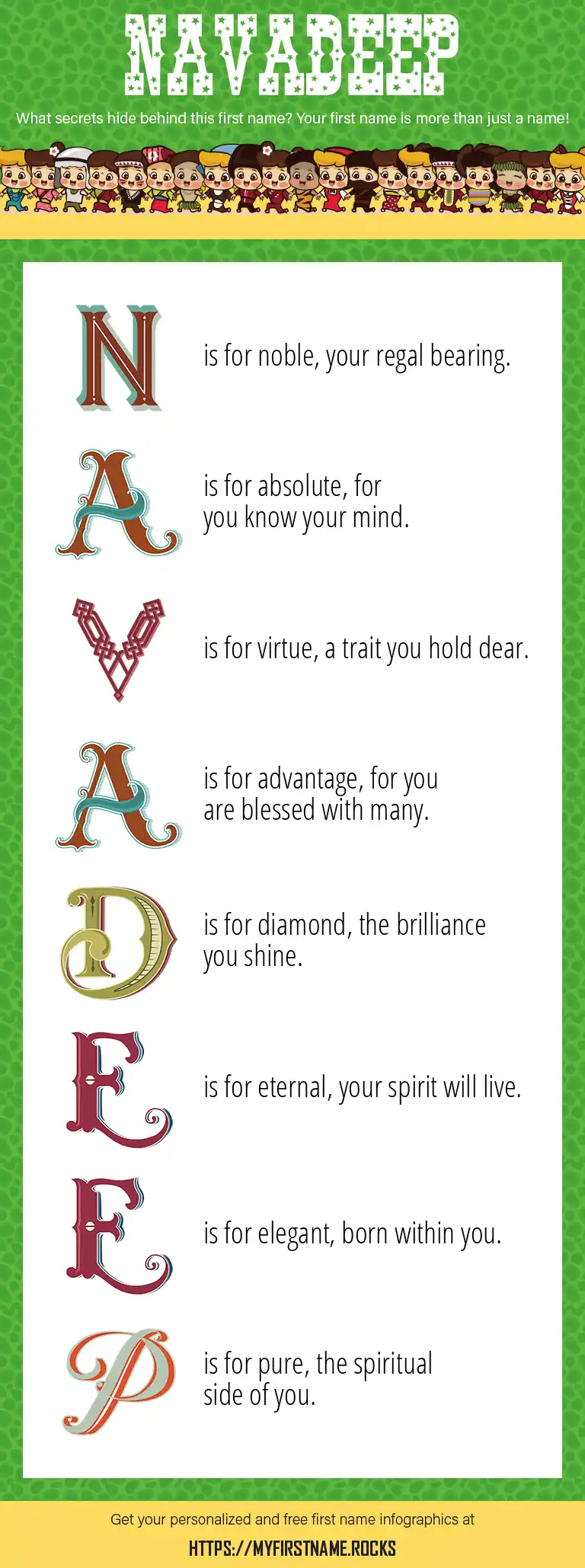 NAVADEEP

What secrets hide behind this first name? Your first name is more than just a name!

N is for noble, your regal bearing.

A is for absolute, for you know your mind.

V is for virtue, a trait you hold dear.

A is for advantage, for you are blessed with many.

D is for diamond, the brilliance you shine.

E is for eternal, your spirit will live.

E is for elegant, born within you.

P is for pure, the spiritual side of you.

Get your personalized and free first name infographics at

HTTPS://MYFIRSTNAME.ROCKS