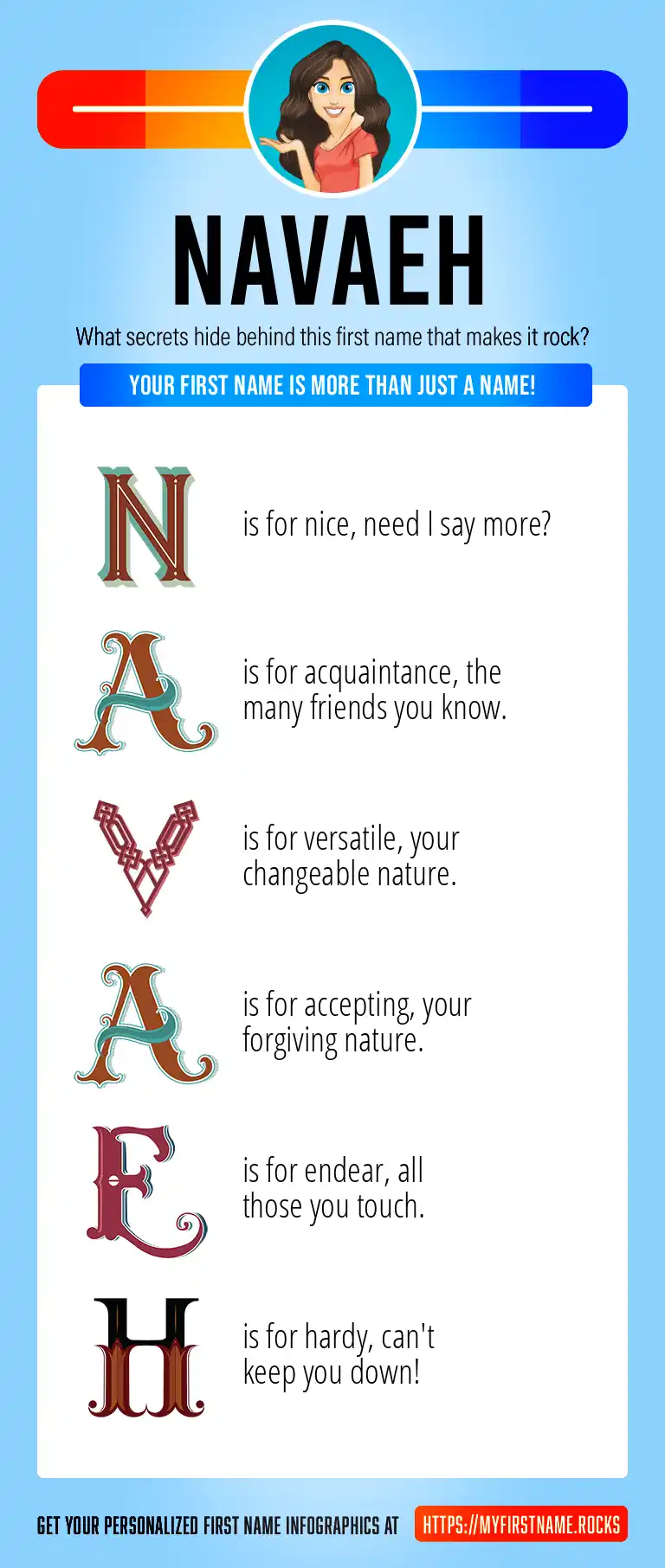 NAVAEH

What secrets hide behind this first name that makes it rock?

YOUR FIRST NAME IS MORE THAN JUST A NAME!

N is for nice, need I say more?

A is for acquaintance, the many friends you know.

V is for versatile, your changeable nature.

A is for accepting, your forgiving nature.

E is for endear, all those you touch.

H is for hardy, can't keep you down!

GET YOUR PERSONALIZED FIRST NAME INFOGRAPHICS AT HTTPS://MYFIRSTNAME.ROCKS