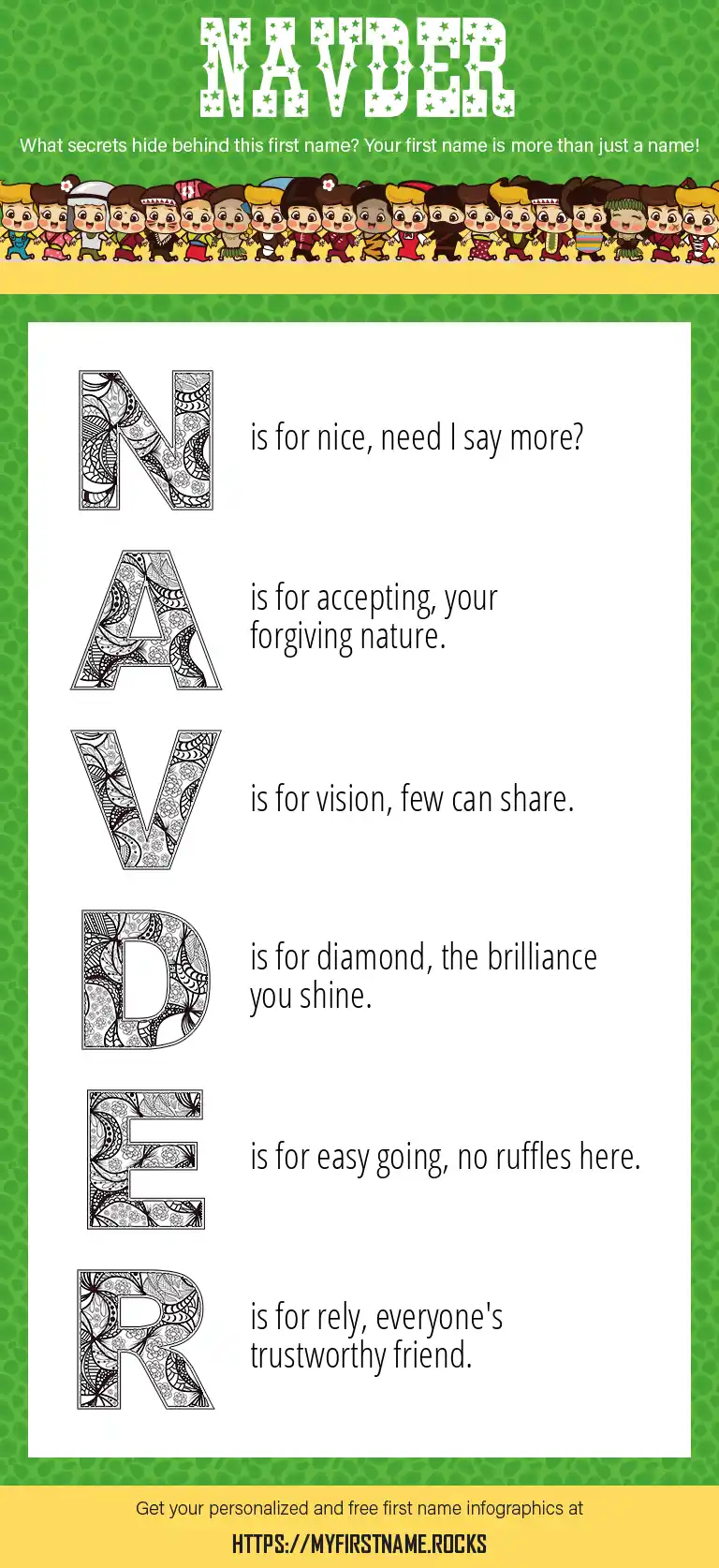 NAVDER

What secrets hide behind this first name? Your first name is more than just a name!

N is for nice, need I say more?

A is for accepting, your forgiving nature.

V is for vision, few can share.

D is for diamond, the brilliance you shine.

E is for easy going, no ruffles here.

R is for rely, everyone's trustworthy friend.

Get your personalized and free first name infographics at

HTTPS://MYFIRSTNAME.ROCKS